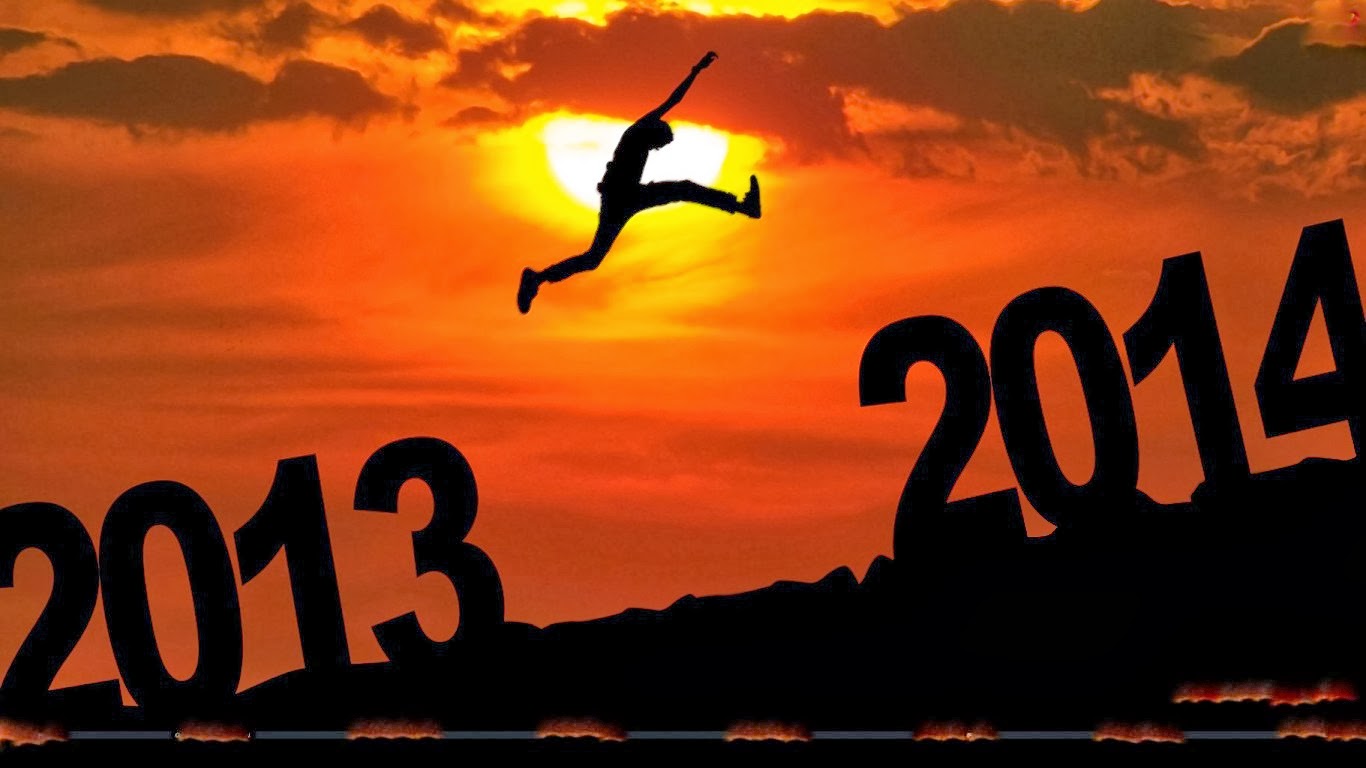 2013

2014