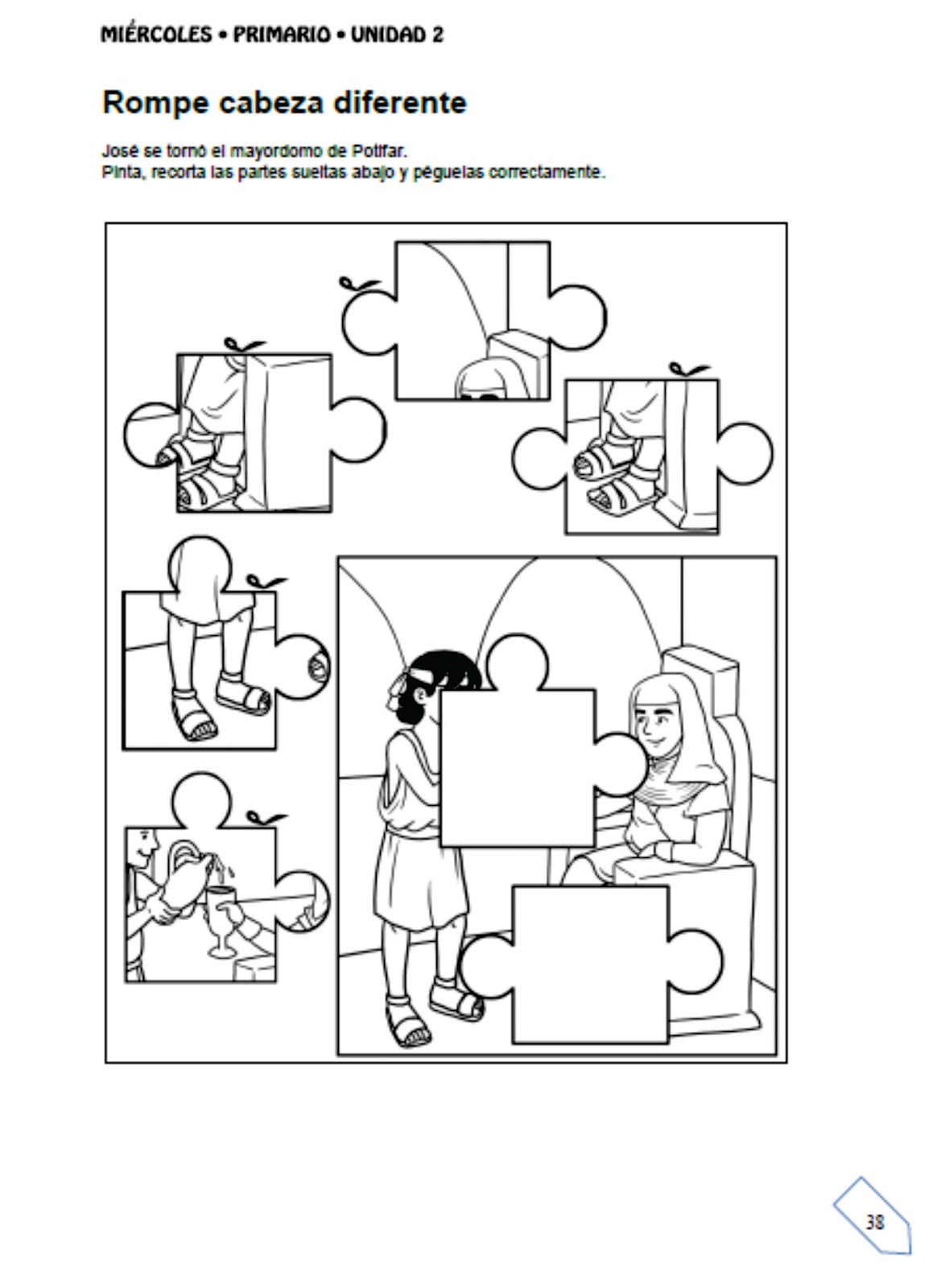 MIÉRCOLES • PRIMARIO • UNIDAD 2

Rompe cabeza diferente

José se tornó el mayordomo de Potifar.
Pinta, recorta las partes sueltas abajo y péguelas correctamente.

38