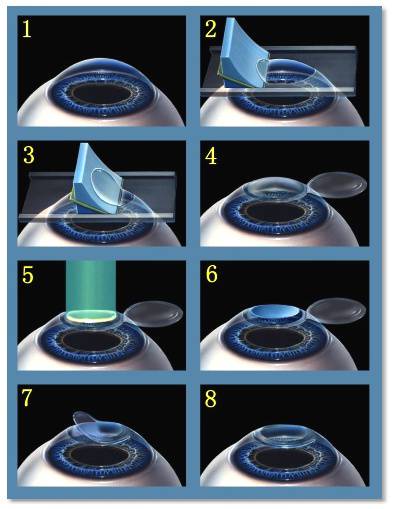 1

2

3

4

5

6

7

8