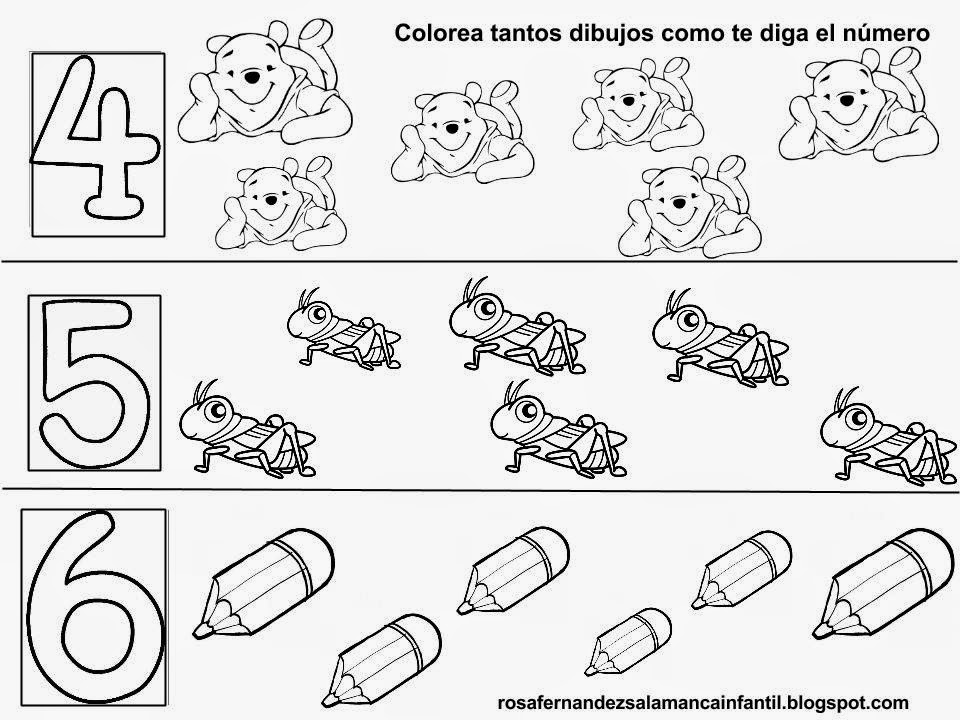 Colorea tantos dibujos como te diga el número

4

5

6

rosafernandezsalamancainfantil.blogspot.com