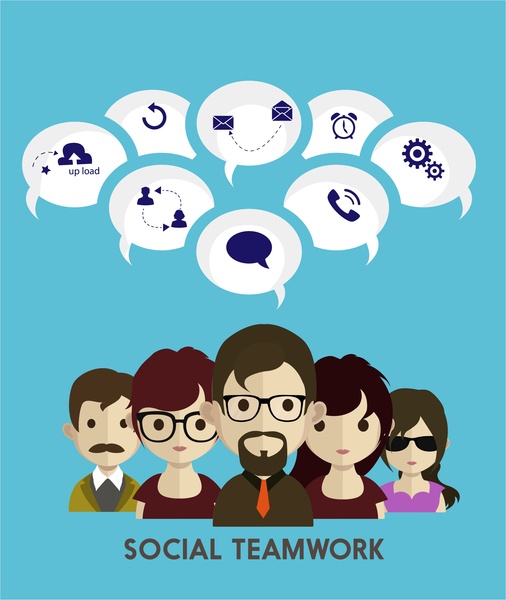 up load

SOCIAL TEAMWORK