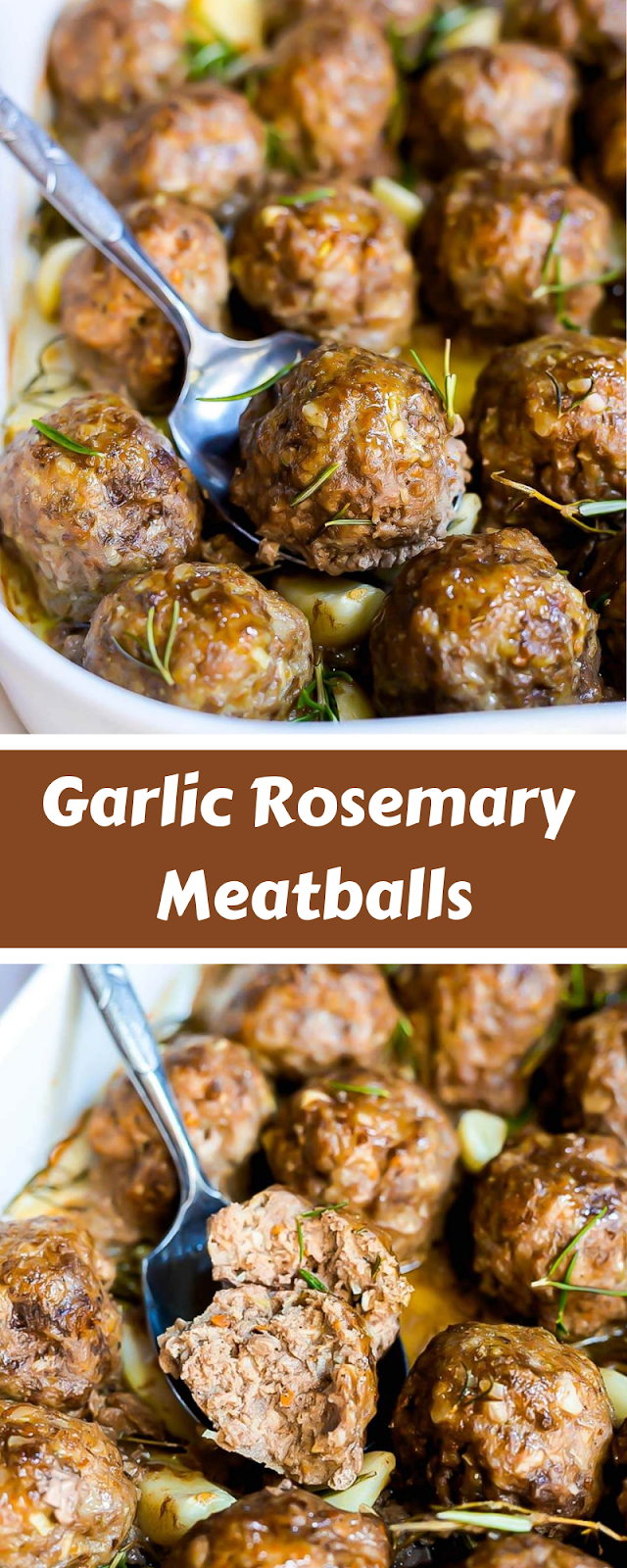 Garlic Rosemary Meatballs