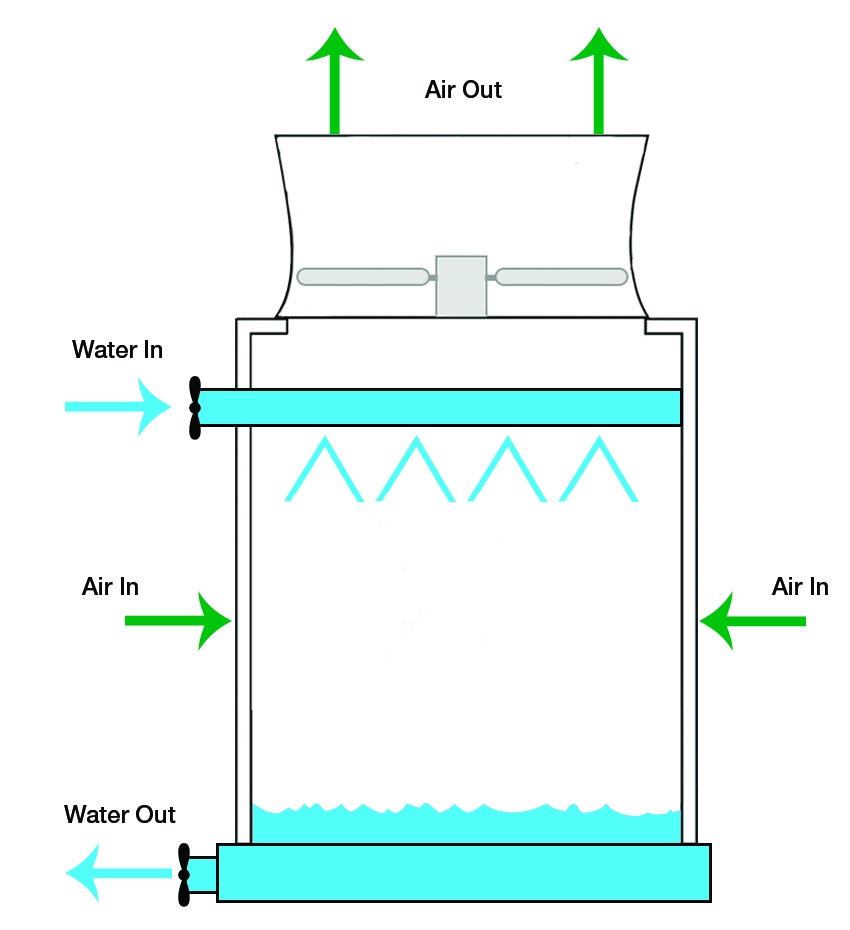 Air Out

Water In

Air In

Air In

Water Out