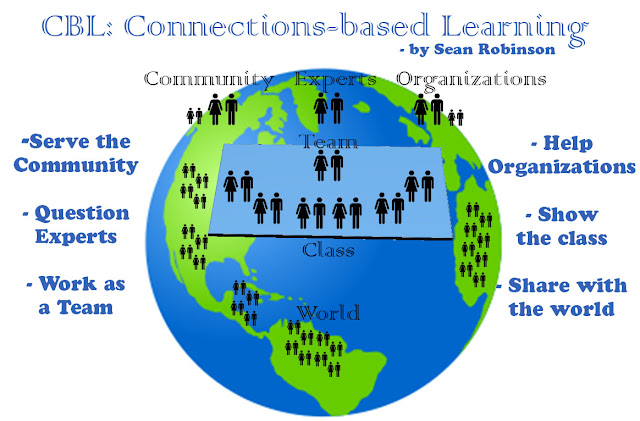 CBL: Connections-based Learning
- by Sean Robinson

Community Experts Organizations

Team

Class

World

-Serve the Community

- Question Experts

- Work as a Team

- Help Organizations

- Show the class

- Share with the world