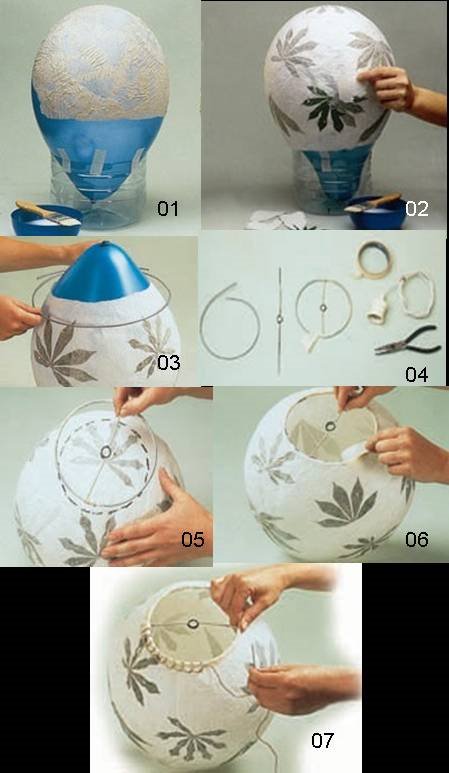 01

02

03

04

05

06

07