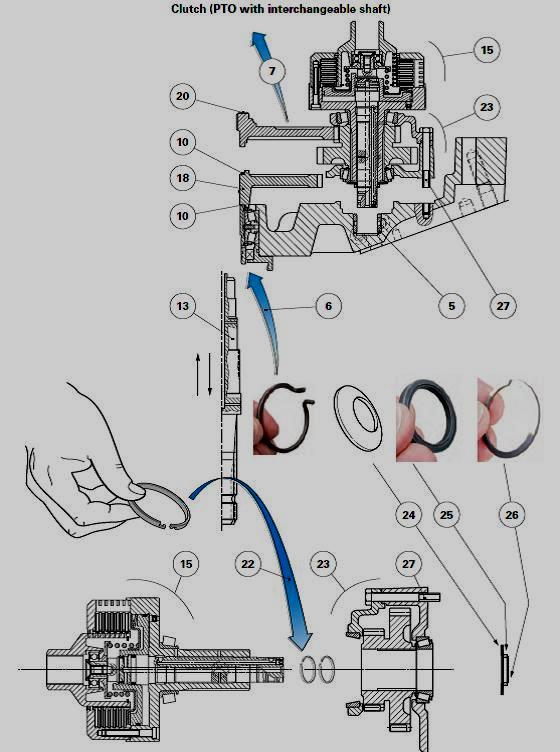 Clutch (PTO with interchangeable shaft)

7
15
20
23
10
18
10
13
6
5
27
24
25
26
15
22
23
27