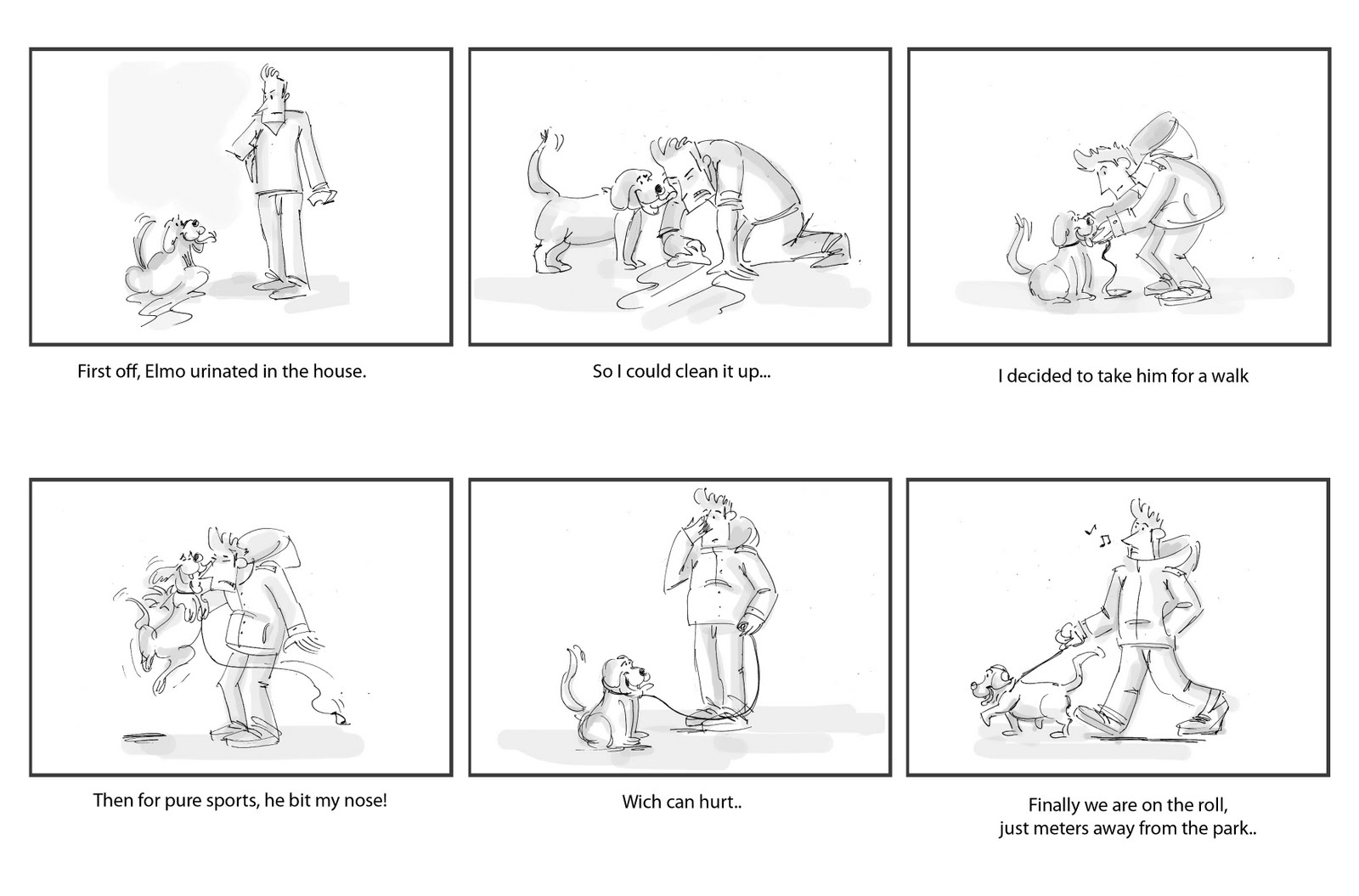 First off, Elmo urinated in the house.

So I could clean it up...

I decided to take him for a walk

Then for pure sports, he bit my nose!

Wich can hurt..

Finally we are on the roll, just meters away from the park..