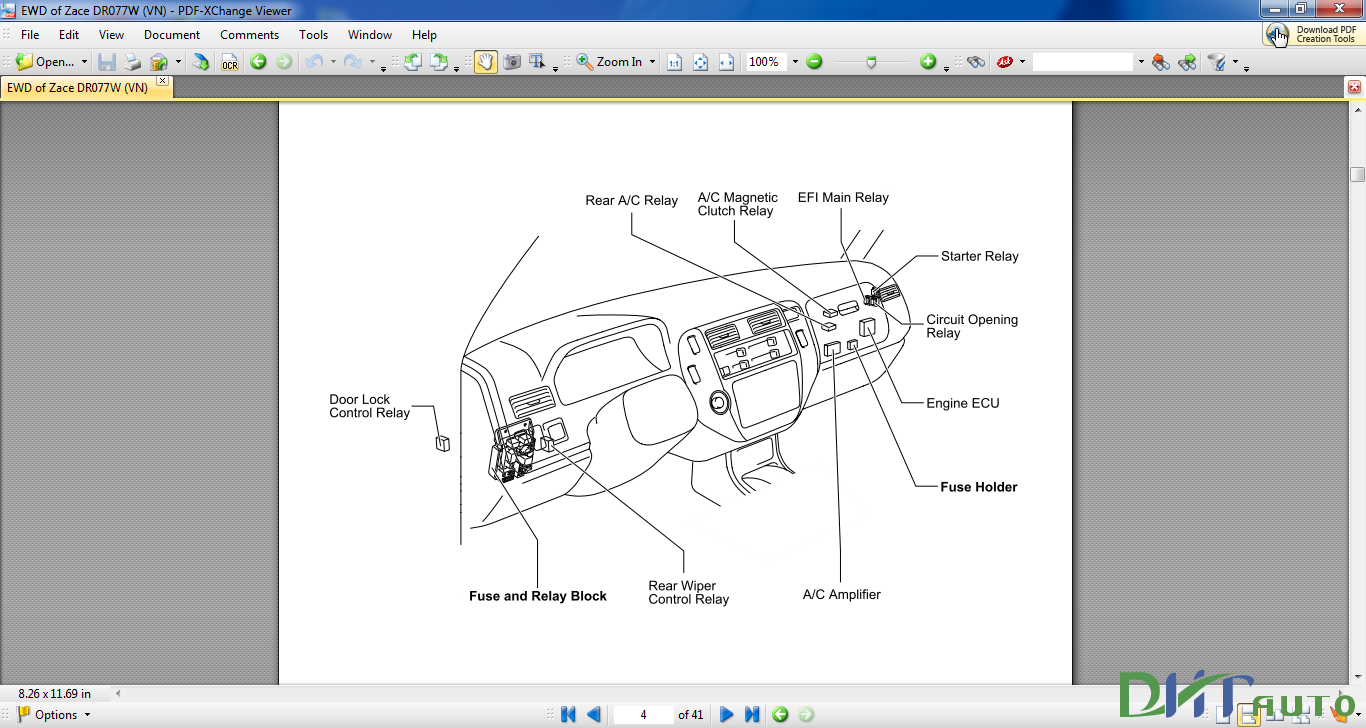 EWD of Zace DR077W (VN) - PDF-XChange Viewer

File Edit View Document Comments Tools Window Help

Download PDF Creation Tools

Open... OCR Zoom In 100%

EWD of Zace DR077W (VN)

Rear A/C Relay

A/C Magnetic Clutch Relay

EFI Main Relay

Starter Relay

Circuit Opening Relay

Engine ECU

Fuse Holder

Door Lock Control Relay

Fuse and Relay Block

Rear Wiper Control Relay

A/C Amplifier

8.26 x 11.69 in

Options

4 of 41

DHT AUTO