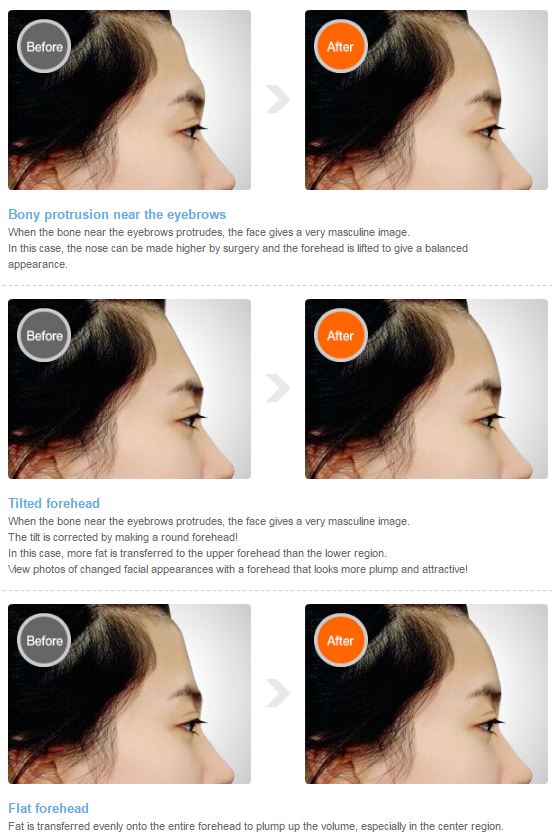 Before

After

Bony protrusion near the eyebrows
When the bone near the eyebrows protrudes, the face gives a very masculine image.
In this case, the nose can be made higher by surgery and the forehead is lifted to give a balanced appearance.

Before

After

Tilted forehead
When the bone near the eyebrows protrudes, the face gives a very masculine image.
The tilt is corrected by making a round forehead!
In this case, more fat is transferred to the upper forehead than the lower region.
View photos of changed facial appearances with a forehead that looks more plump and attractive!

Before

After

Flat forehead
Fat is transferred evenly onto the entire forehead to plump up the volume, especially in the center region.