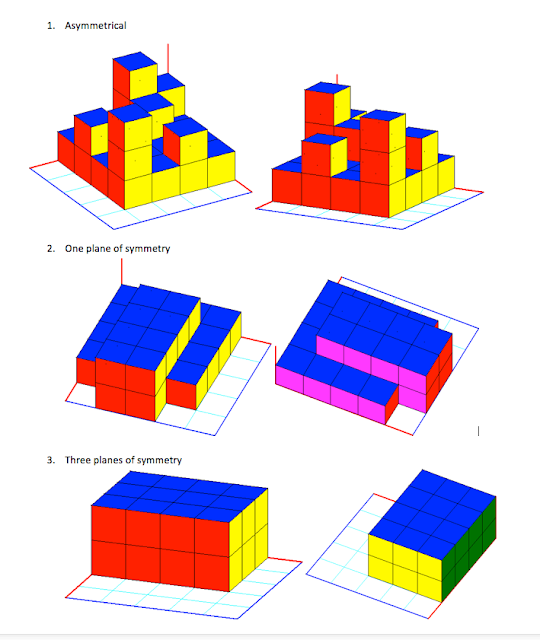 1. Asymmetrical

2. One plane of symmetry

3. Three planes of symmetry