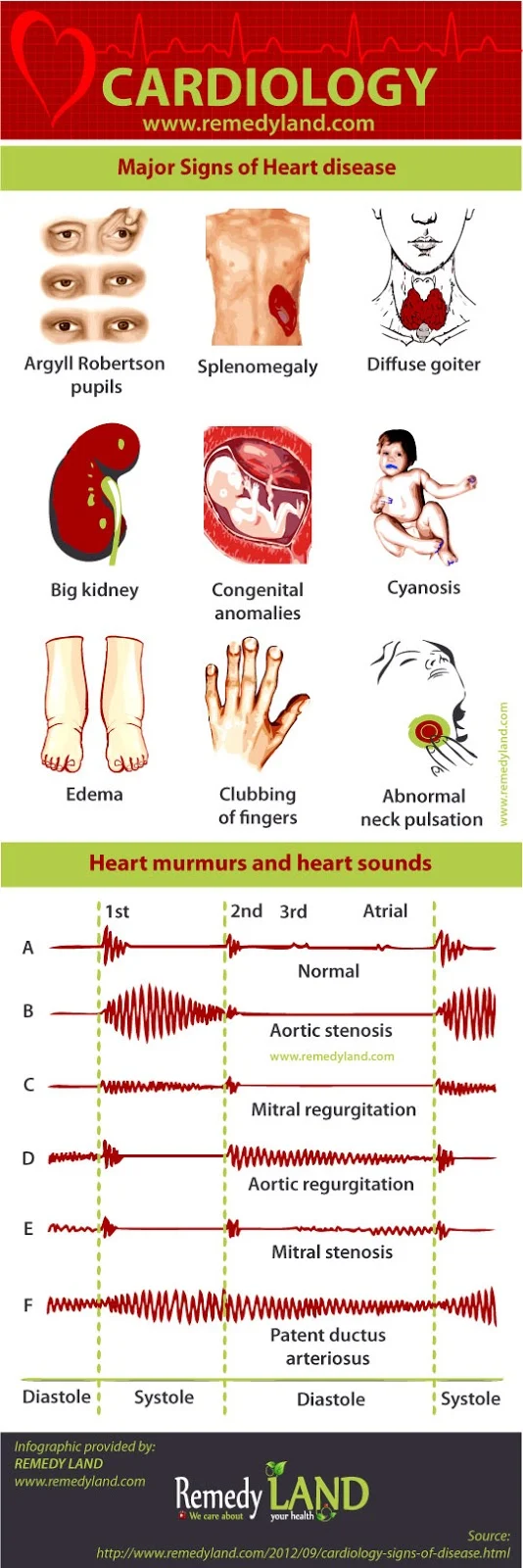 CARDIOLOGY
www.remedyland.com

Major Signs of Heart disease

Argyll Robertson pupils

Splenomegaly

Diffuse goiter

Big kidney

Congenital anomalies

Cyanosis

Edema

Clubbing of fingers

Abnormal neck pulsation

www.remedyland.com

Heart murmurs and heart sounds

1st 2nd 3rd Atrial

A

Normal

B

Aortic stenosis

www.remedyland.com

C

Mitral regurgitation

D

Aortic regurgitation

E

Mitral stenosis

F

Patent ductus arteriosus

Diastole Systole Diastole Systole

Infographic provided by:
REMEDY LAND
www.remedyland.com

Remedy LAND
We care about your health

Source:
http://www.remedyland.com/2012/09/cardiology-signs-of-disease.html