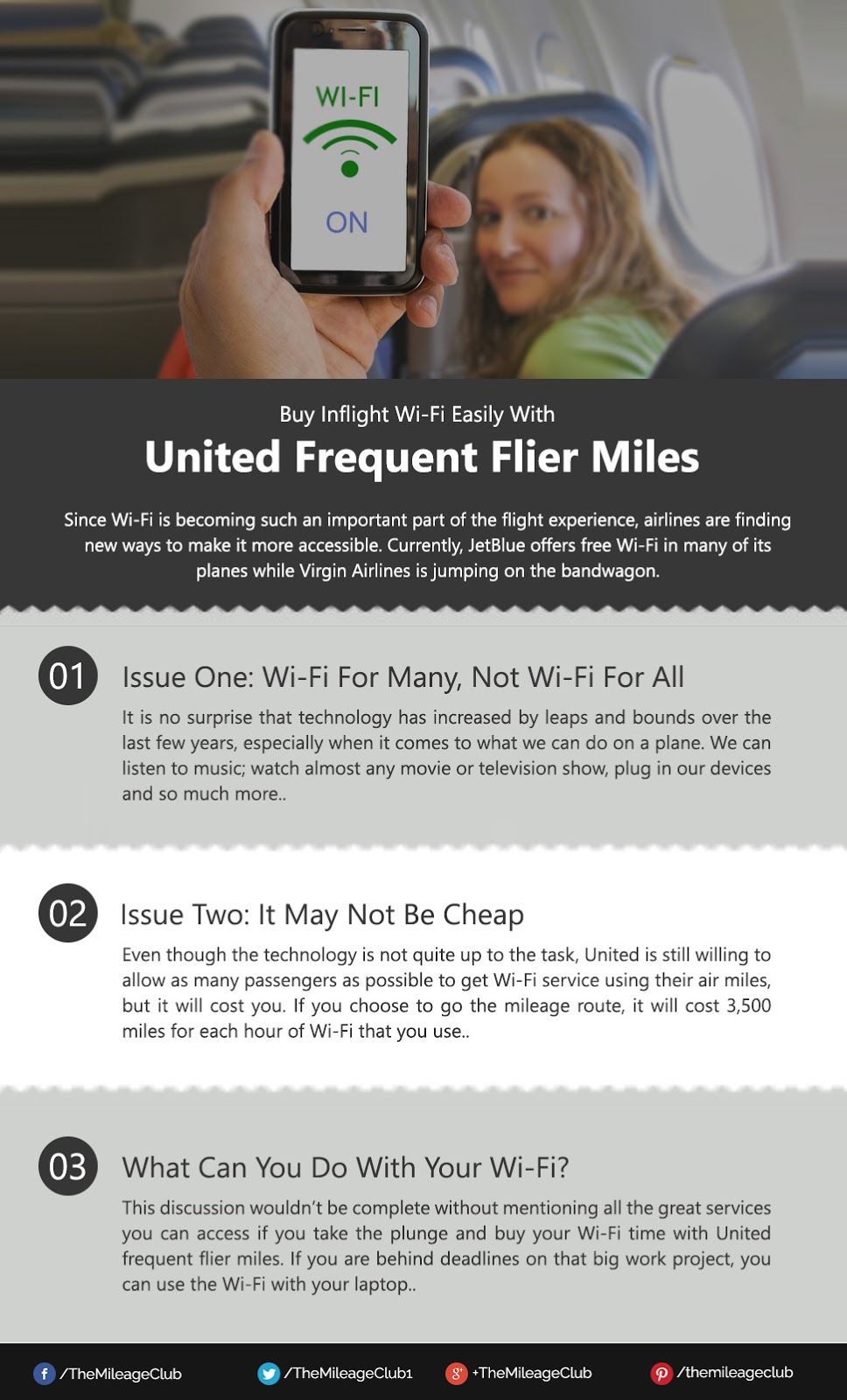 WI-FI

ON

Buy Inflight Wi-Fi Easily With

United Frequent Flier Miles

Since Wi-Fi is becoming such an important part of the flight experience, airlines are finding new ways to make it more accessible. Currently, JetBlue offers free Wi-Fi in many of its planes while Virgin Airlines is jumping on the bandwagon.

01 Issue One: Wi-Fi For Many, Not Wi-Fi For All

It is no surprise that technology has increased by leaps and bounds over the last few years, especially when it comes to what we can do on a plane. We can listen to music; watch almost any movie or television show, plug in our devices and so much more..

02 Issue Two: It May Not Be Cheap

Even though the technology is not quite up to the task, United is still willing to allow as many passengers as possible to get Wi-Fi service using their air miles, but it will cost you. If you choose to go the mileage route, it will cost 3,500 miles for each hour of Wi-Fi that you use..

03 What Can You Do With Your Wi-Fi?

This discussion wouldn't be complete without mentioning all the great services you can access if you take the plunge and buy your Wi-Fi time with United frequent flier miles. If you are behind deadlines on that big work project, you can use the Wi-Fi with your laptop..

/TheMileageClub /TheMileageClub1 +TheMileageClub /themileageclub