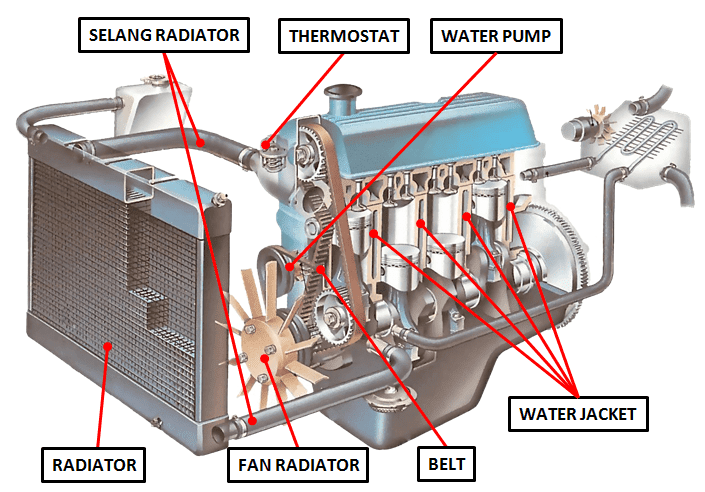 SELANG RADIATOR
THERMOSTAT
WATER PUMP
WATER JACKET
RADIATOR
FAN RADIATOR
BELT