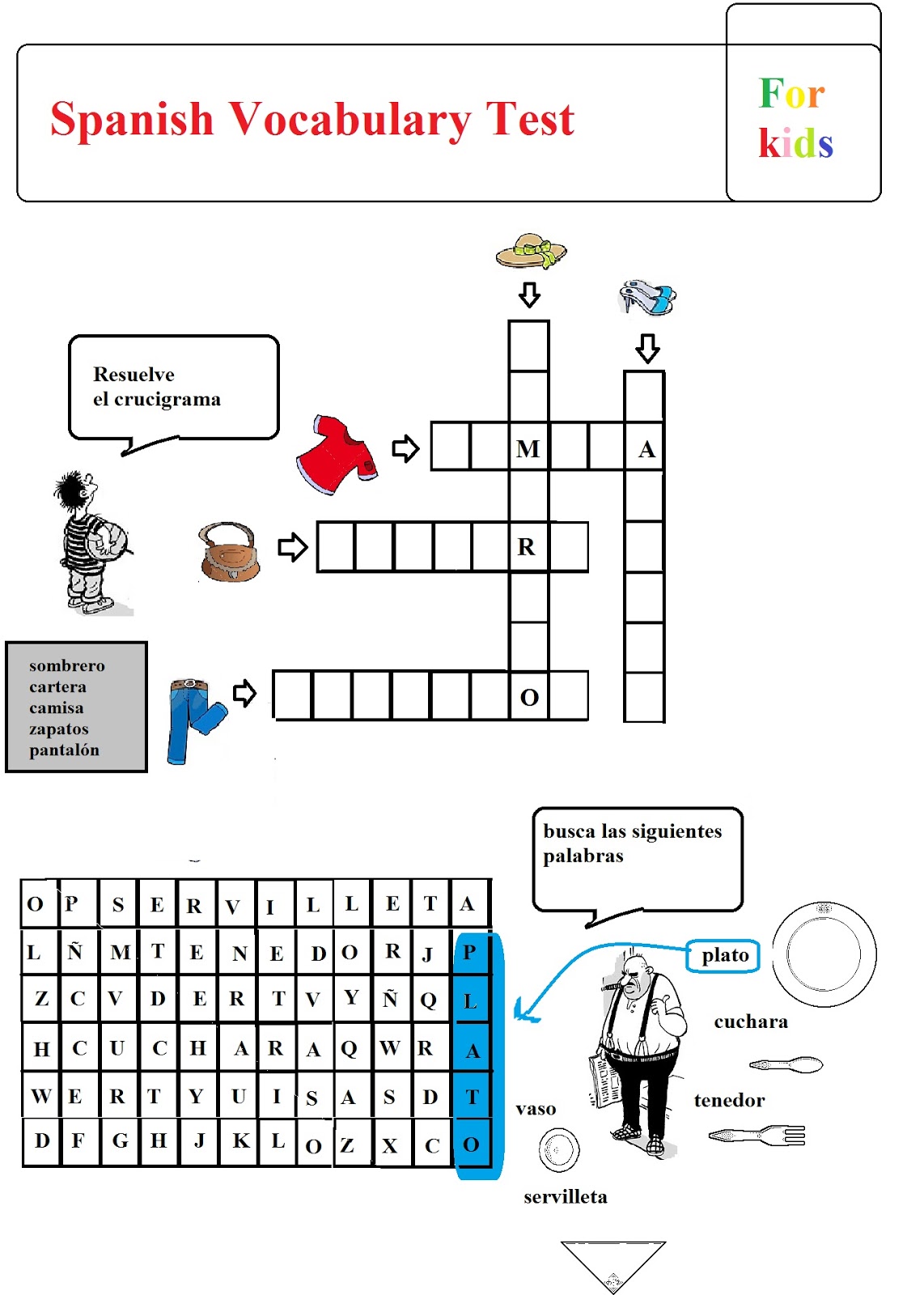 Spanish Vocabulary Test

For kids

Resuelve el crucigrama

M A

R

O

sombrero
cartera
camisa
zapatos
pantalón

busca las siguientes palabras

| O | P | S | E | R | V | I | L | L | E | T | A |
|---|---|---|---|---|---|---|---|---|---|---|---|
| L | Ñ | M | T | E | N | E | D | O | R | J | P |
| Z | C | V | D | E | R | T | V | Y | Ñ | Q | L |
| H | C | U | C | H | A | R | A | Q | W | R | A |
| W | E | R | T | Y | U | I | S | A | S | D | T |
| D | F | G | H | J | K | L | O | Z | X | C | O |

plato

cuchara

tenedor

vaso

servilleta