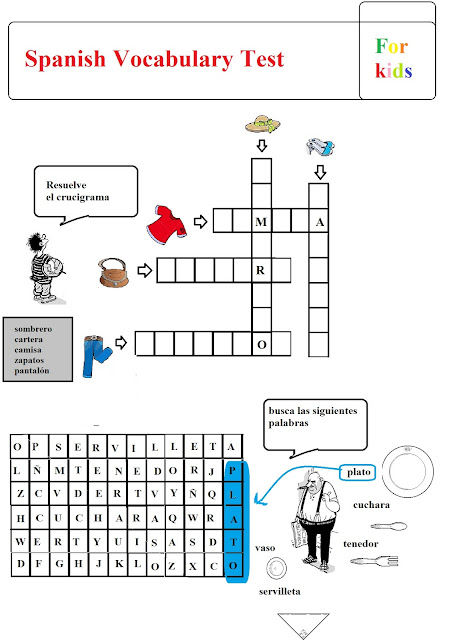 Spanish Vocabulary Test

For kids

Resuelve el crucigrama

M A

R

O

sombrero
cartera
camisa
zapatos
pantalón

busca las siguientes palabras

| O | P | S | E | R | V | I | L | L | E | T | A |
|---|---|---|---|---|---|---|---|---|---|---|---|
| L | Ñ | M | T | E | N | E | D | O | R | J | P |
| Z | C | V | D | E | R | T | V | Y | Ñ | Q | L |
| H | C | U | C | H | A | R | A | Q | W | R | A |
| W | E | R | T | Y | U | I | S | A | S | D | T |
| D | F | G | H | J | K | L | O | Z | X | C | O |

plato

cuchara

tenedor

vaso

servilleta