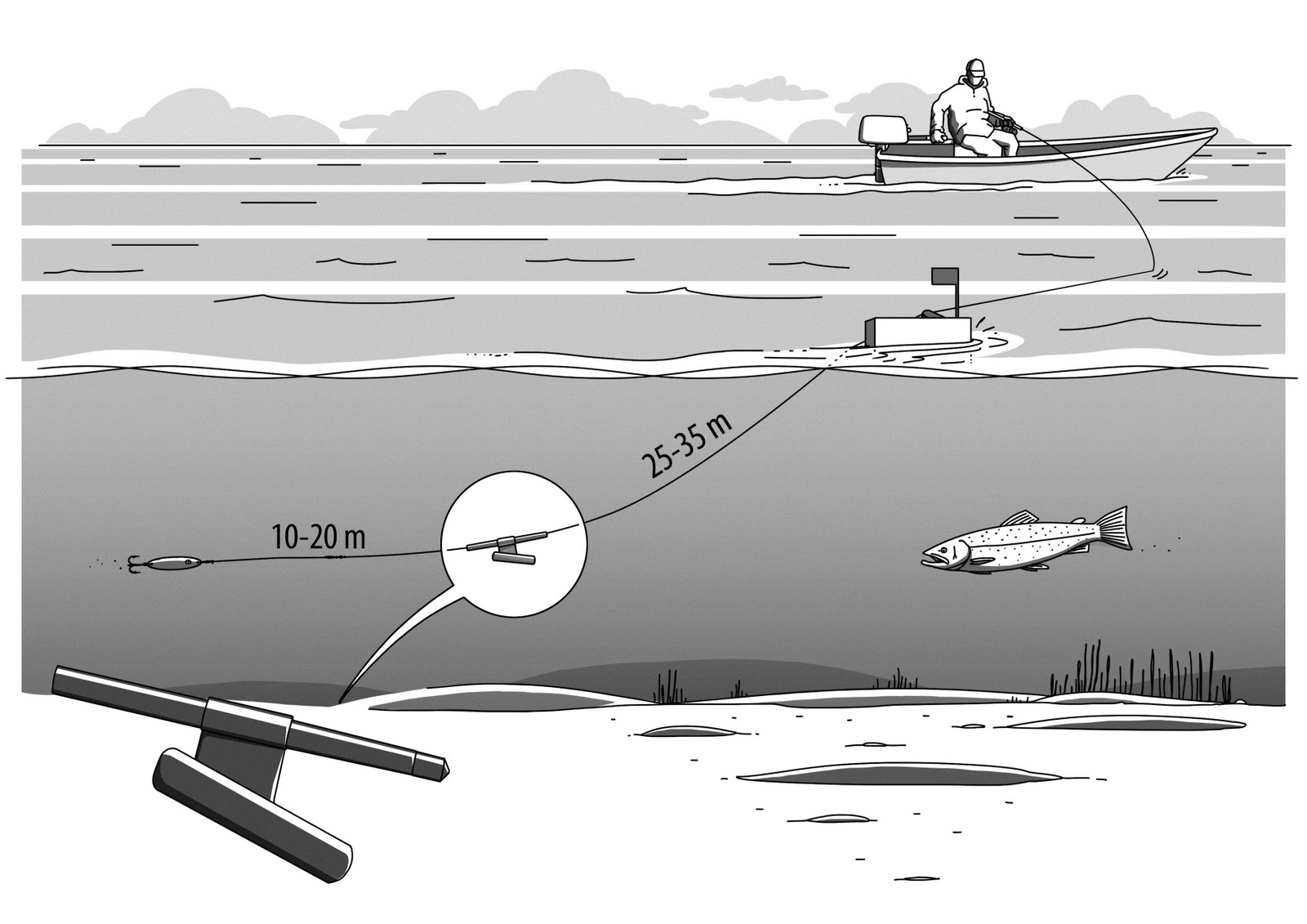 25-35 m

10-20 m