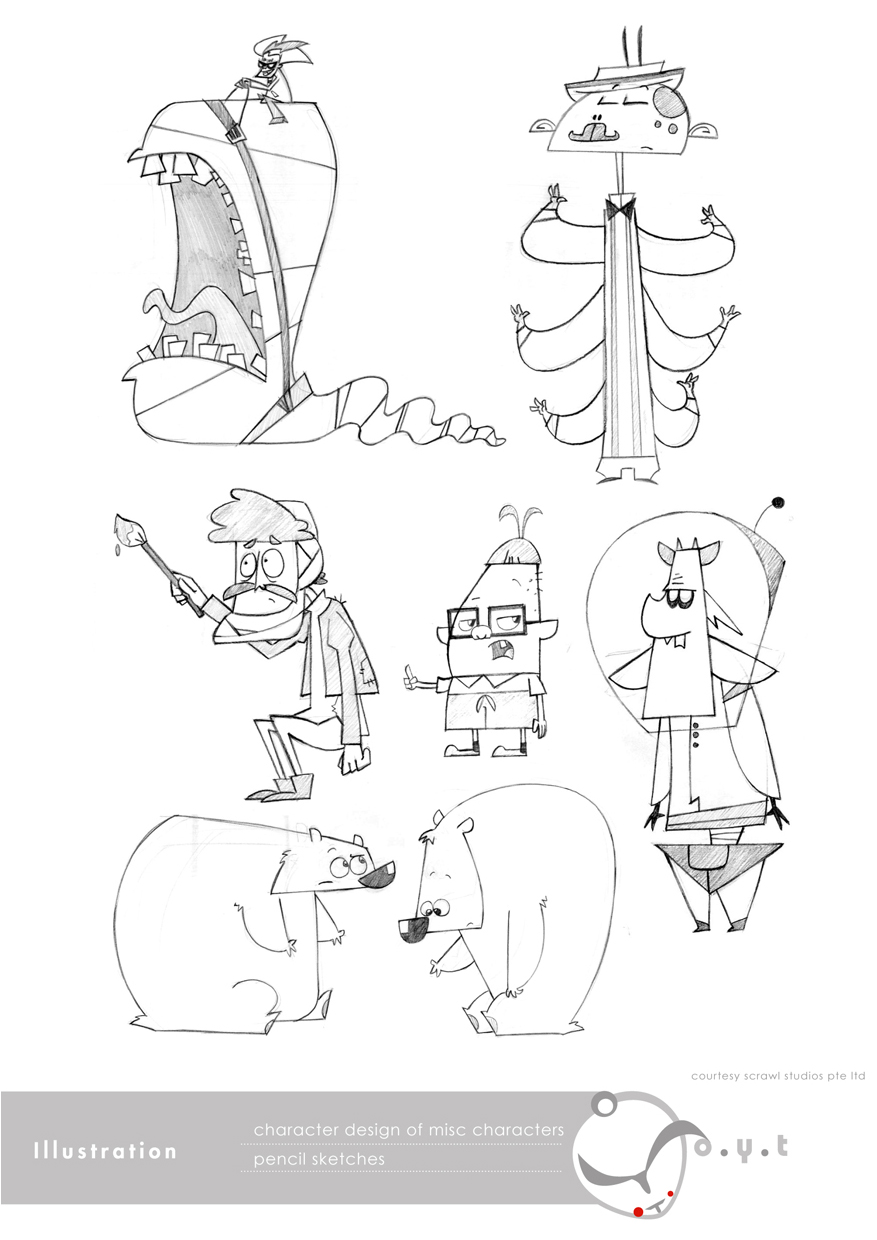 courtesy scrawl studios pte ltd

Illustration

character design of misc characters

pencil sketches

o.y.t