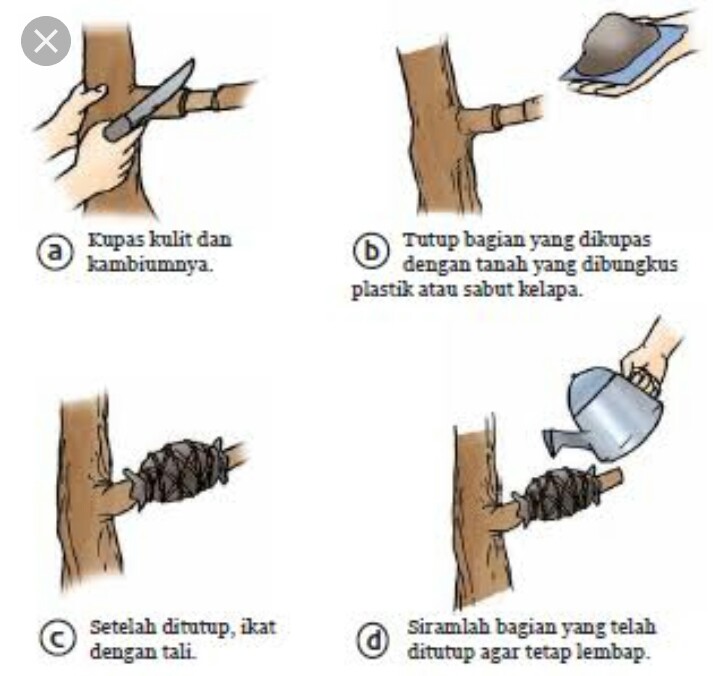 a Kupas kulit dan kambiumnya.

b Tutup bagian yang dikupas dengan tanah yang dibungkus plastik atau sabut kelapa.

c Setelah ditutup, ikat dengan tali.

d Siramlah bagian yang telah ditutup agar tetap lembap.