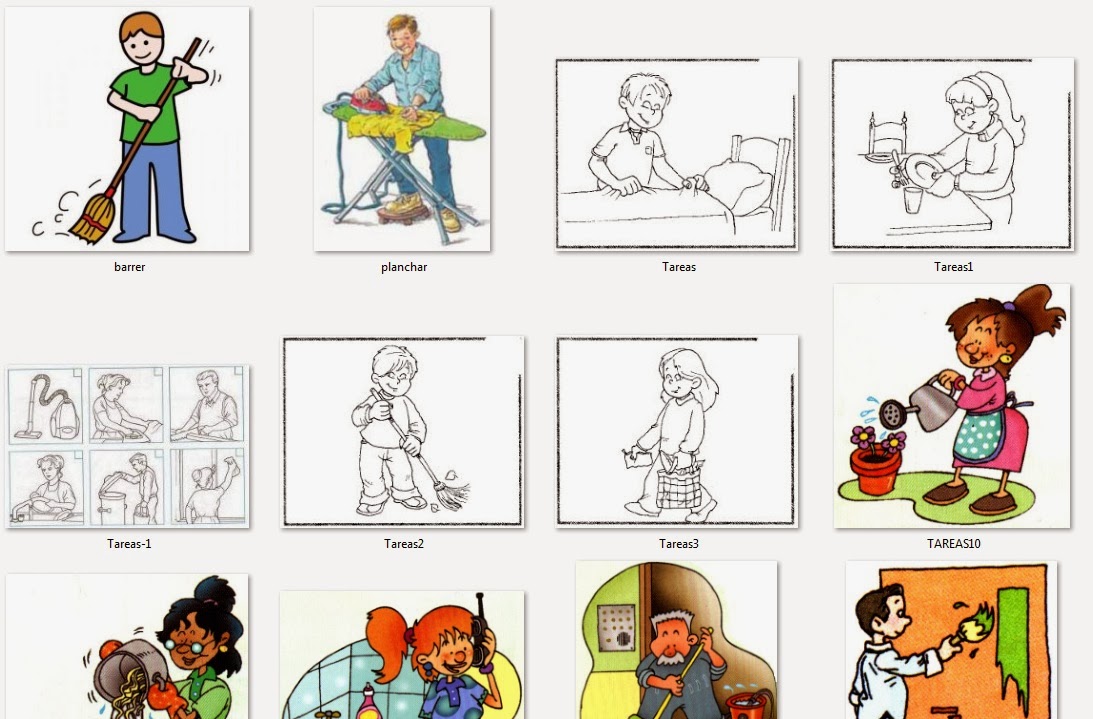 barrer

planchar

Tareas

Tareas1

Tareas-1

Tareas2

Tareas3

TAREAS10