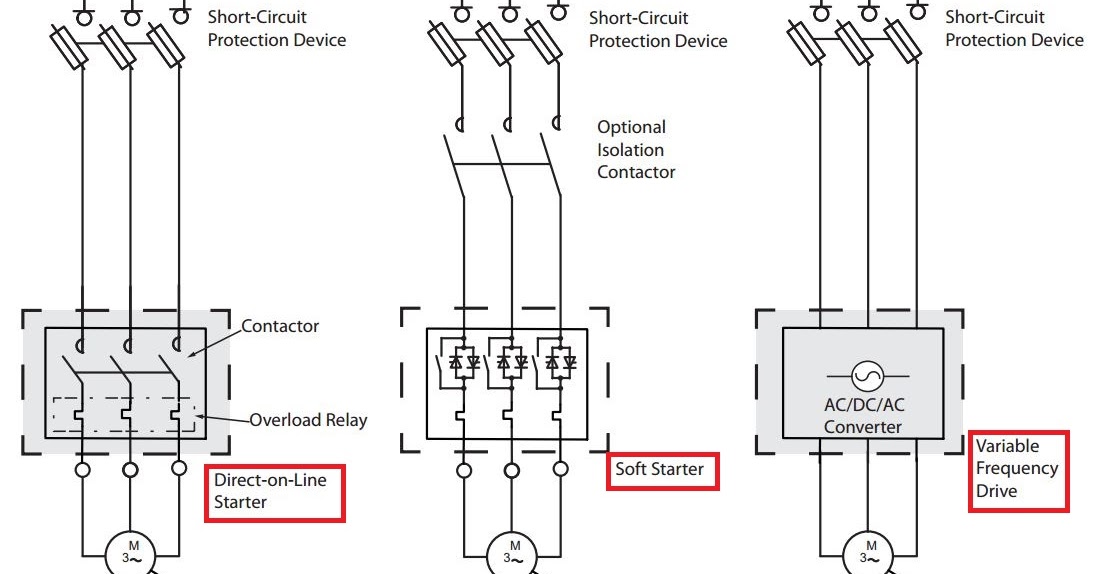 Short-Circuit Protection Device

Contactor

Overload Relay

Direct-on-Line Starter

M
3~

Short-Circuit Protection Device

Optional Isolation Contactor

Soft Starter

M
3~

Short-Circuit Protection Device

AC/DC/AC Converter

Variable Frequency Drive

M
3~