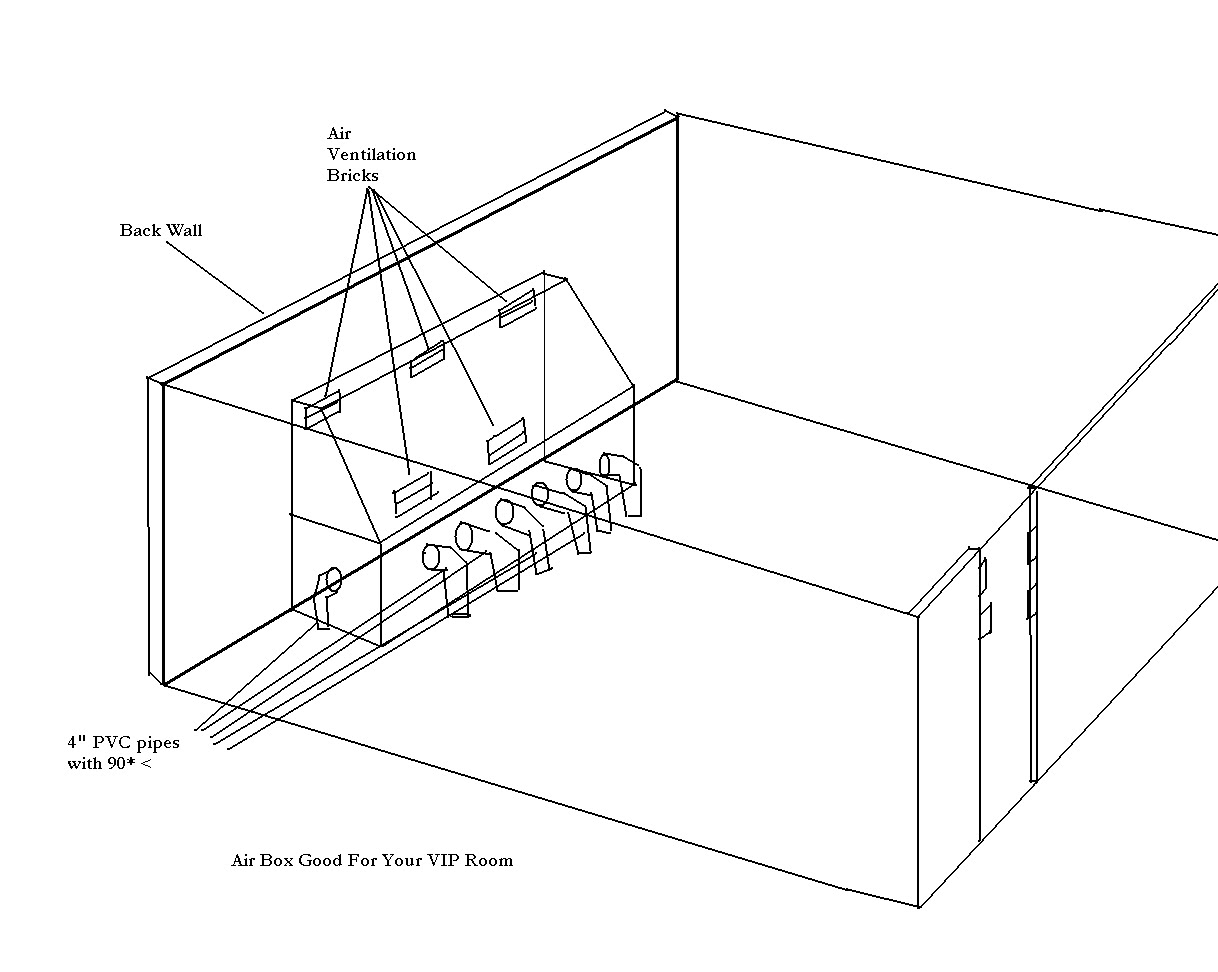 Air
Ventilation
Bricks

Back Wall

4" PVC pipes
with 90* <

Air Box Good For Your VIP Room