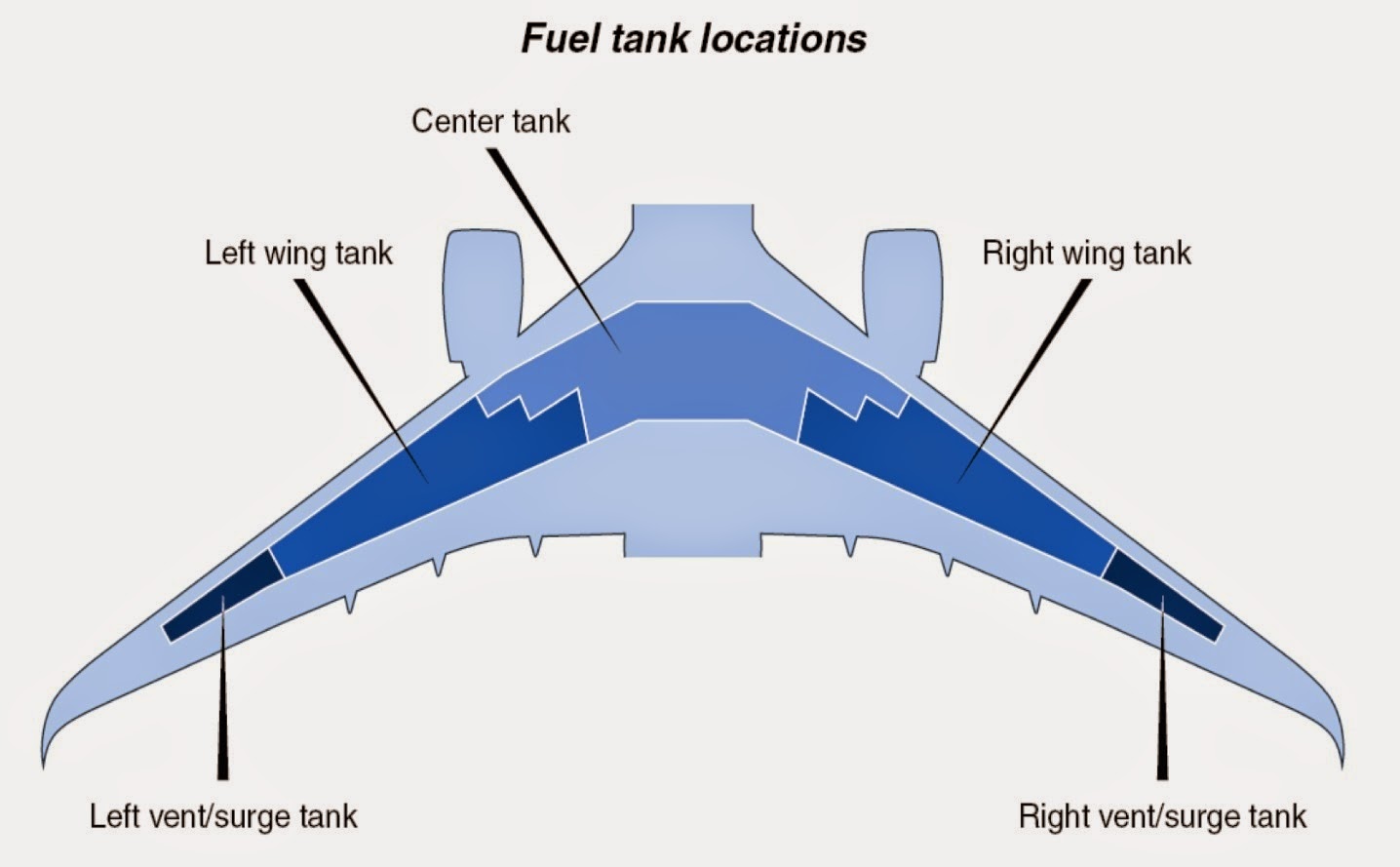 Fuel tank locations

Center tank

Left wing tank

Right wing tank

Left vent/surge tank

Right vent/surge tank