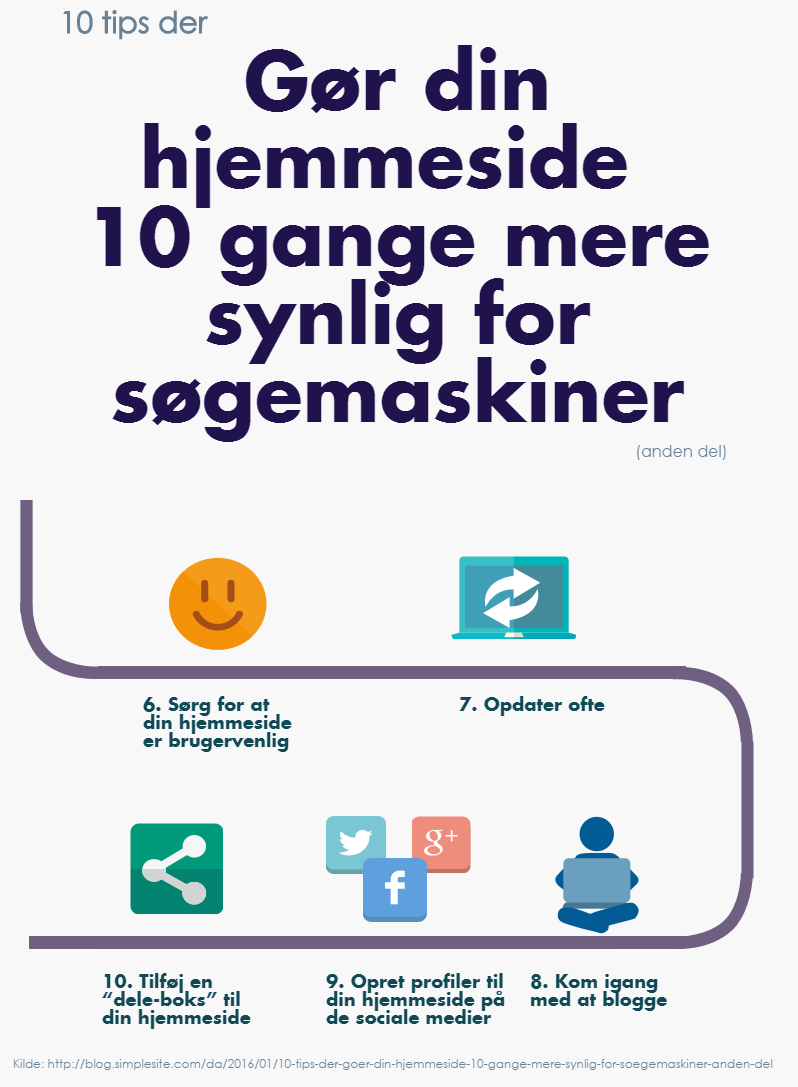 10 tips der

Gør din hjemmeside 10 gange mere synlig for søgemaskiner

(anden del)

6. Sørg for at din hjemmeside er brugervenlig

7. Opdater ofte

g+

f

10. Tilføj en "dele-boks" til din hjemmeside

9. Opret profiler til din hjemmeside på de sociale medier

8. Kom igang med at blogge

Kilde: http://blog.simplesite.com/da/2016/01/10-tips-der-goer-din-hjemmeside-10-gange-mere-synlig-for-soegemaskiner-anden-del