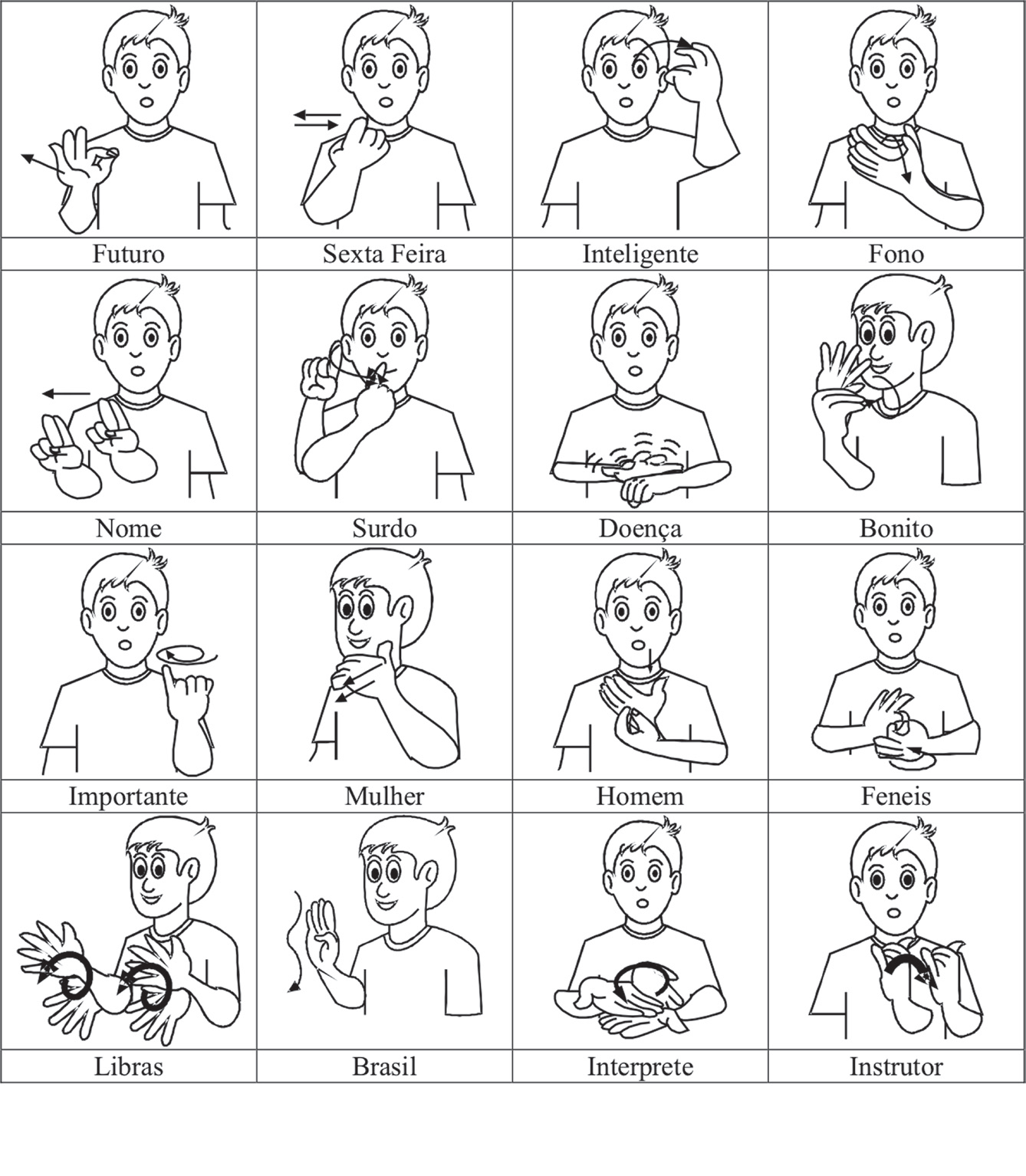 | Futuro | Sexta Feira | Inteligente | Fono |
|---|---|---|---|
| Nome | Surdo | Doença | Bonito |
| Importante | Mulher | Homem | Feneis |
| Libras | Brasil | Interprete | Instrutor |