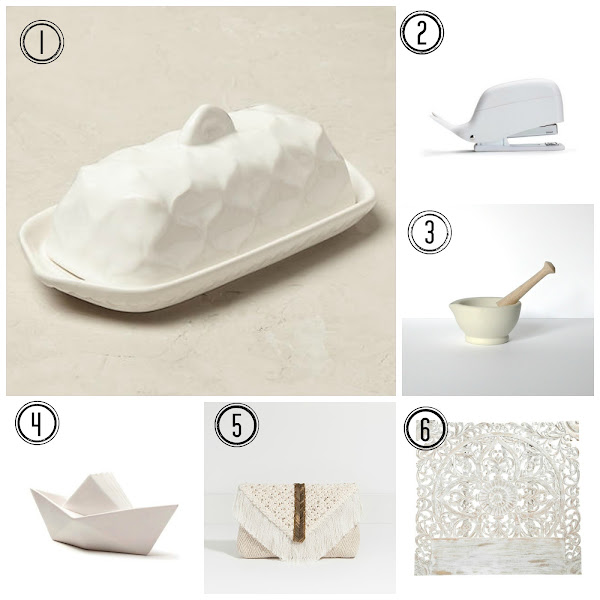 1
2
3
4
5
6