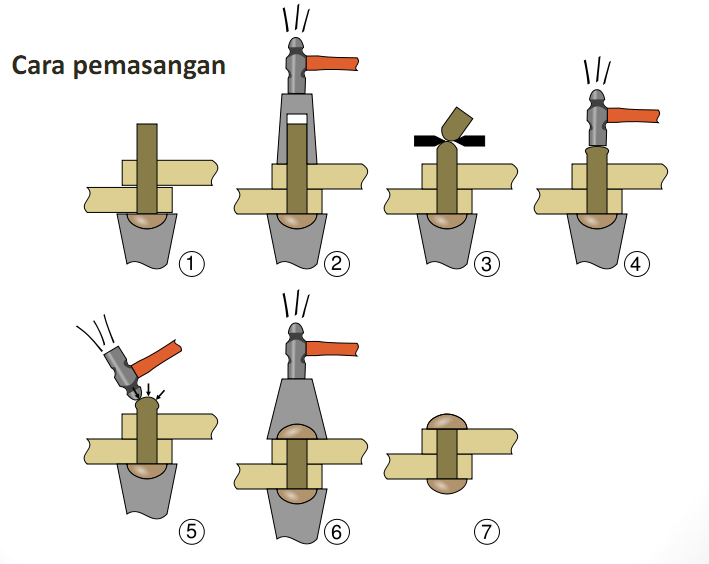 Cara pemasangan

①

②

③

④

⑤

⑥

⑦