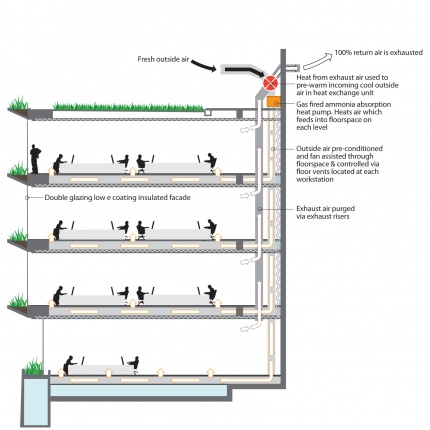 Fresh outside air

100% return air is exhausted

Heat from exhaust air used to pre-warm incoming cool outside air in heat exchange unit

Gas fired ammonia absorption heat pump. Heats air which feeds into floorspace on each level

Outside air pre-conditioned and fan assisted through floorspace & controlled via floor vents located at each workstation

Double glazing low e coating insulated facade

Exhaust air purged via exhaust risers