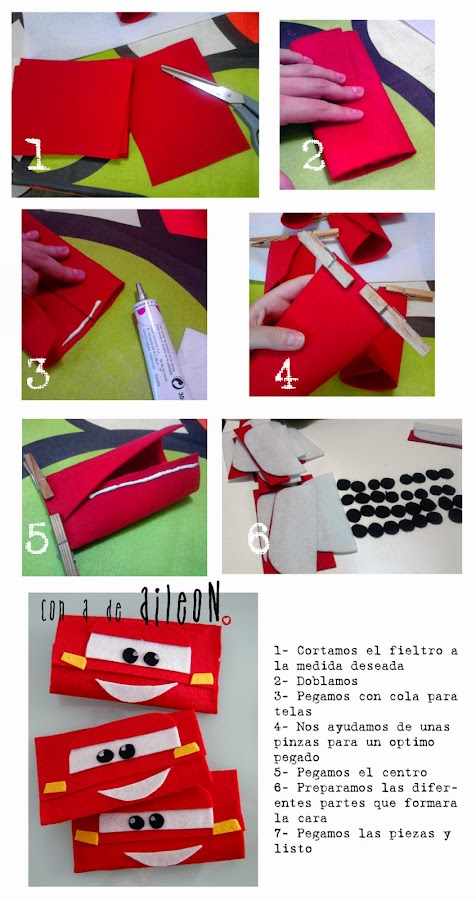 1

2

3

4

5

6

con a de aileoN.

1- Cortamos el fieltro a la medida deseada
2- Doblamos
3- Pegamos con cola para telas
4- Nos ayudamos de unas pinzas para un optimo pegado
5- Pegamos el centro
6- Preparamos las diferentes partes que formara la cara
7- Pegamos las piezas y listo