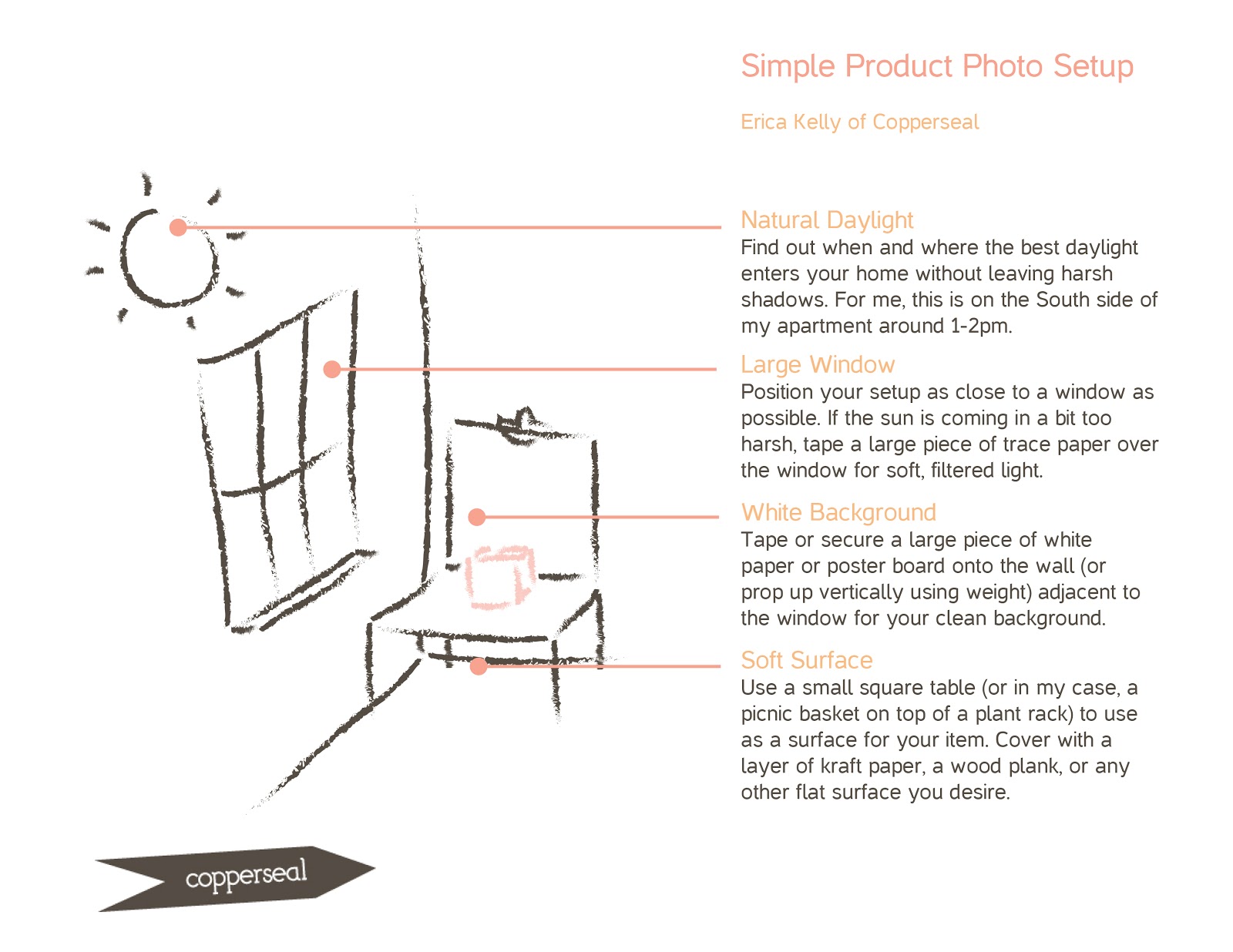 Simple Product Photo Setup

Erica Kelly of Copperseal

Natural Daylight
Find out when and where the best daylight enters your home without leaving harsh shadows. For me, this is on the South side of my apartment around 1-2pm.

Large Window
Position your setup as close to a window as possible. If the sun is coming in a bit too harsh, tape a large piece of trace paper over the window for soft, filtered light.

White Background
Tape or secure a large piece of white paper or poster board onto the wall (or prop up vertically using weight) adjacent to the window for your clean background.

Soft Surface
Use a small square table (or in my case, a picnic basket on top of a plant rack) to use as a surface for your item. Cover with a layer of kraft paper, a wood plank, or any other flat surface you desire.

copperseal