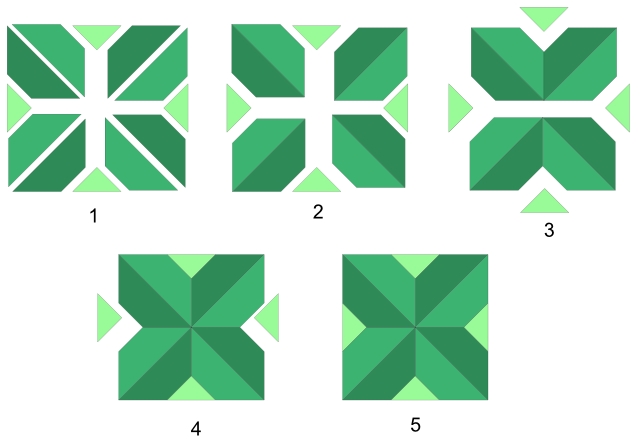 1

2

3

4

5