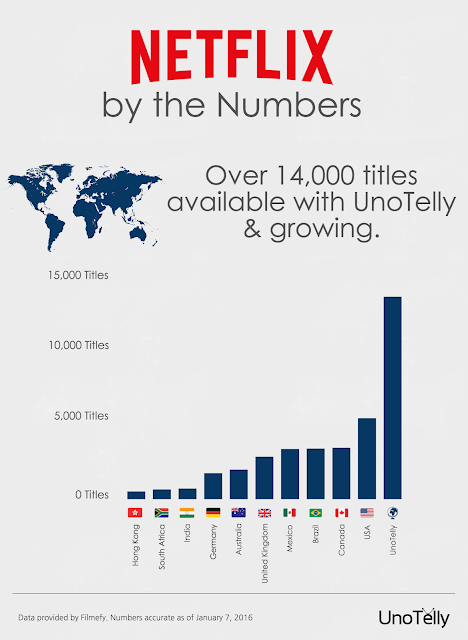 NETFLIX
by the Numbers

Over 14,000 titles available with UnoTelly & growing.

15,000 Titles
10,000 Titles
5,000 Titles
0 Titles

Hong Kong
South Africa
India
Germany
Australia
United Kingdom
Mexico
Brazil
Canada
USA
UnoTelly

Data provided by Filmefy. Numbers accurate as of January 7, 2016

UnoTelly