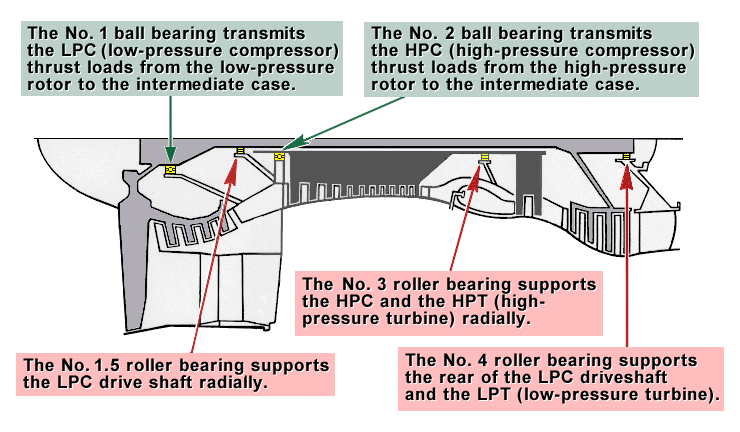 The No. 1 ball bearing transmits the LPC (low-pressure compressor) thrust loads from the low-pressure rotor to the intermediate case.

The No. 2 ball bearing transmits the HPC (high-pressure compressor) thrust loads from the high-pressure rotor to the intermediate case.

The No. 3 roller bearing supports the HPC and the HPT (high-pressure turbine) radially.

The No. 1.5 roller bearing supports the LPC drive shaft radially.

The No. 4 roller bearing supports the rear of the LPC driveshaft and the LPT (low-pressure turbine).