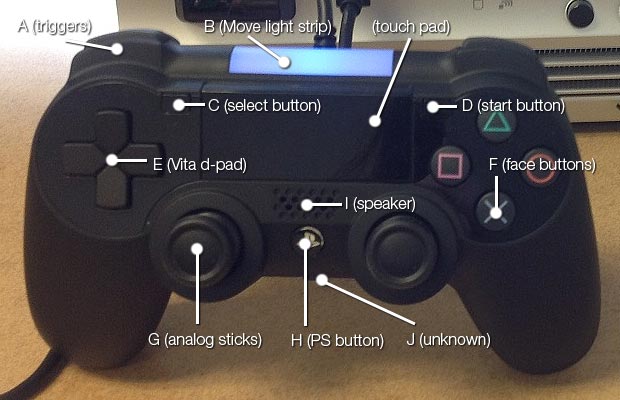 A (triggers)

B (Move light strip)

(touch pad)

C (select button)

D (start button)

E (Vita d-pad)

F (face buttons)

I (speaker)

G (analog sticks)

H (PS button)

J (unknown)