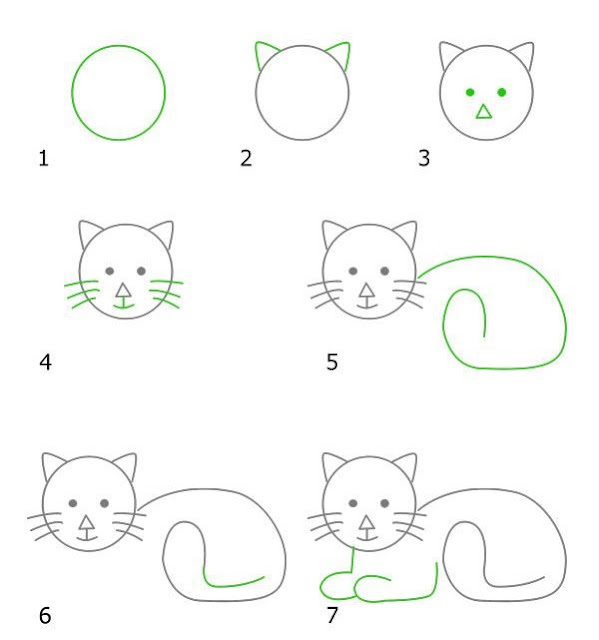 1

2

3

4

5

6

7