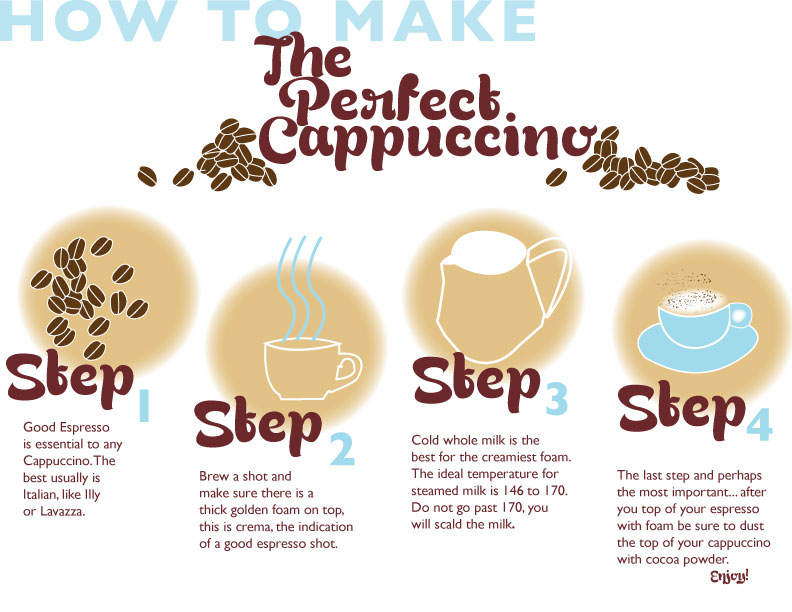 HOW TO MAKE

The Perfect Cappuccino

Step 1

Good Espresso is essential to any Cappuccino. The best usually is Italian, like Illy or Lavazza.

Step 2

Brew a shot and make sure there is a thick golden foam on top, this is crema, the indication of a good espresso shot.

Step 3

Cold whole milk is the best for the creamiest foam. The ideal temperature for steamed milk is 146 to 170. Do not go past 170, you will scald the milk.

Step 4

The last step and perhaps the most important... after you top of your espresso with foam be sure to dust the top of your cappuccino with cocoa powder.

Enjoy!