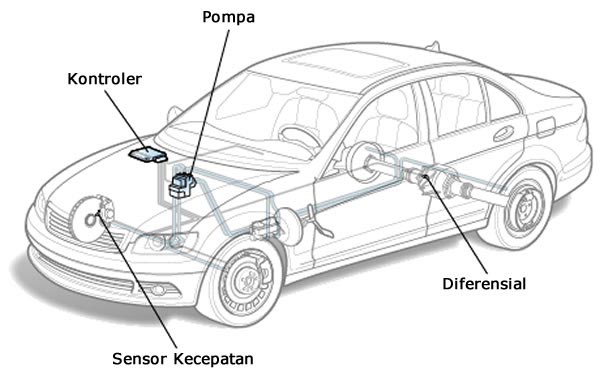 Pompa

Kontroler

Diferensial

Sensor Kecepatan