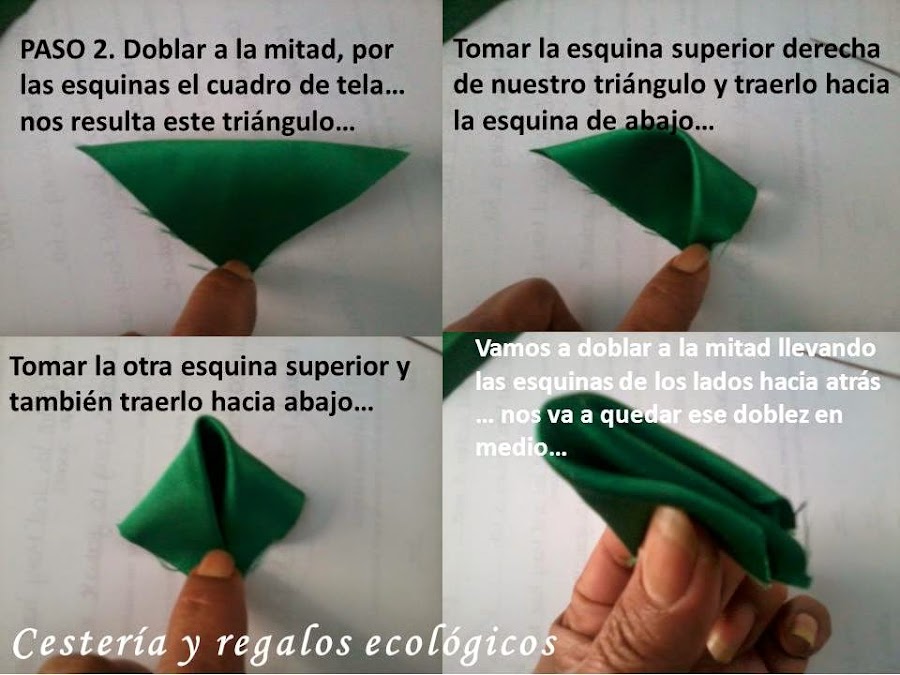 PASO 2. Doblar a la mitad, por las esquinas el cuadro de tela… nos resulta este triángulo…

Tomar la esquina superior derecha de nuestro triángulo y traerlo hacia la esquina de abajo…

Tomar la otra esquina superior y también traerlo hacia abajo…

Vamos a doblar a la mitad llevando las esquinas de los lados hacia atrás … nos va a quedar ese doblez en medio…

Cestería y regalos ecológicos