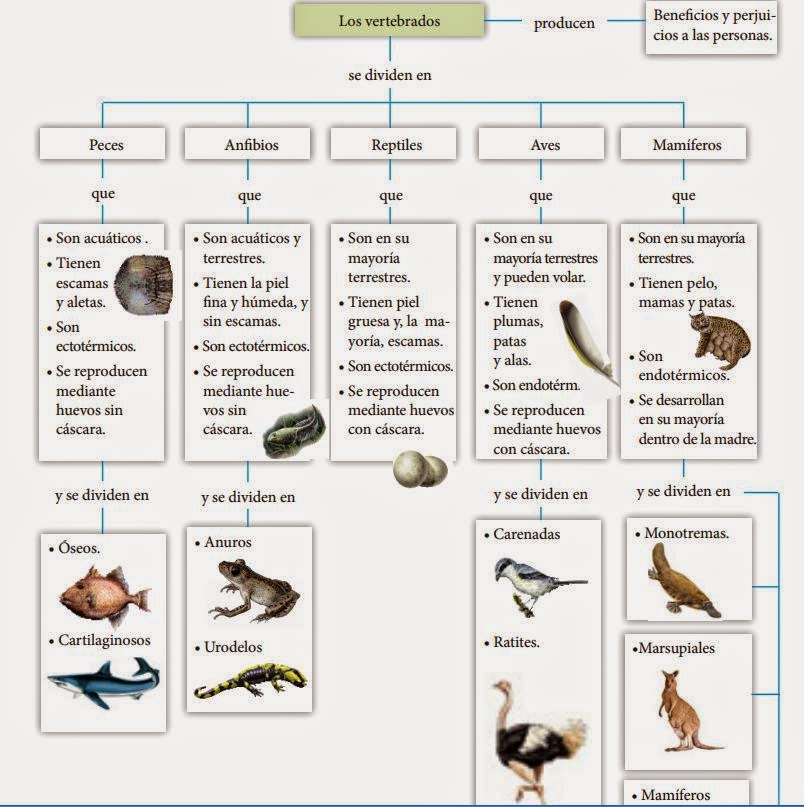 Los vertebrados

producen

Beneficios y perjuicios a las personas.

se dividen en

Peces

que

• Son acuáticos .
• Tienen escamas y aletas.
• Son ectotérmicos.
• Se reproducen mediante huevos sin cáscara.

y se dividen en

• Óseos.
• Cartilaginosos

Anfibios

que

• Son acuáticos y terrestres.
• Tienen la piel fina y húmeda, y sin escamas.
• Son ectotérmicos.
• Se reproducen mediante huevos sin cáscara.

y se dividen en

• Anuros
• Urodelos

Reptiles

que

• Son en su mayoría terrestres.
• Tienen piel gruesa y, la mayoría, escamas.
• Son ectotérmicos.
• Se reproducen mediante huevos con cáscara.

Aves

que

• Son en su mayoría terrestres y pueden volar.
• Tienen plumas, patas y alas.
• Son endotérm.
• Se reproducen mediante huevos con cáscara.

y se dividen en

• Carenadas
• Ratites.

Mamíferos

que

• Son en su mayoría terrestres.
• Tienen pelo, mamas y patas.
• Son endotérmicos.
• Se desarrollan en su mayoría dentro de la madre.

y se dividen en

• Monotremas.
•Marsupiales
• Mamíferos