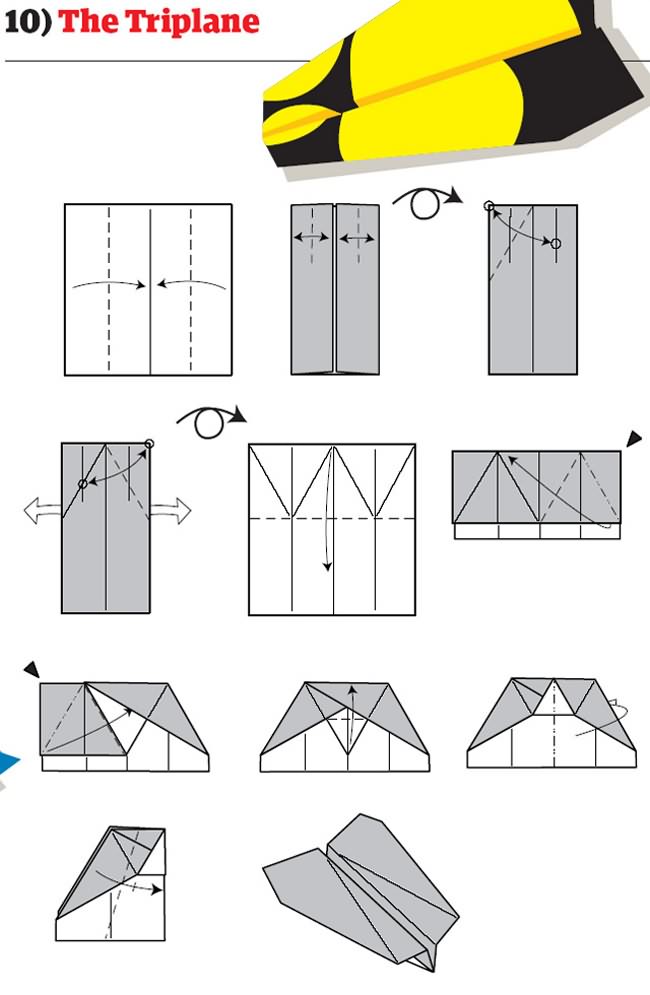 10) The Triplane