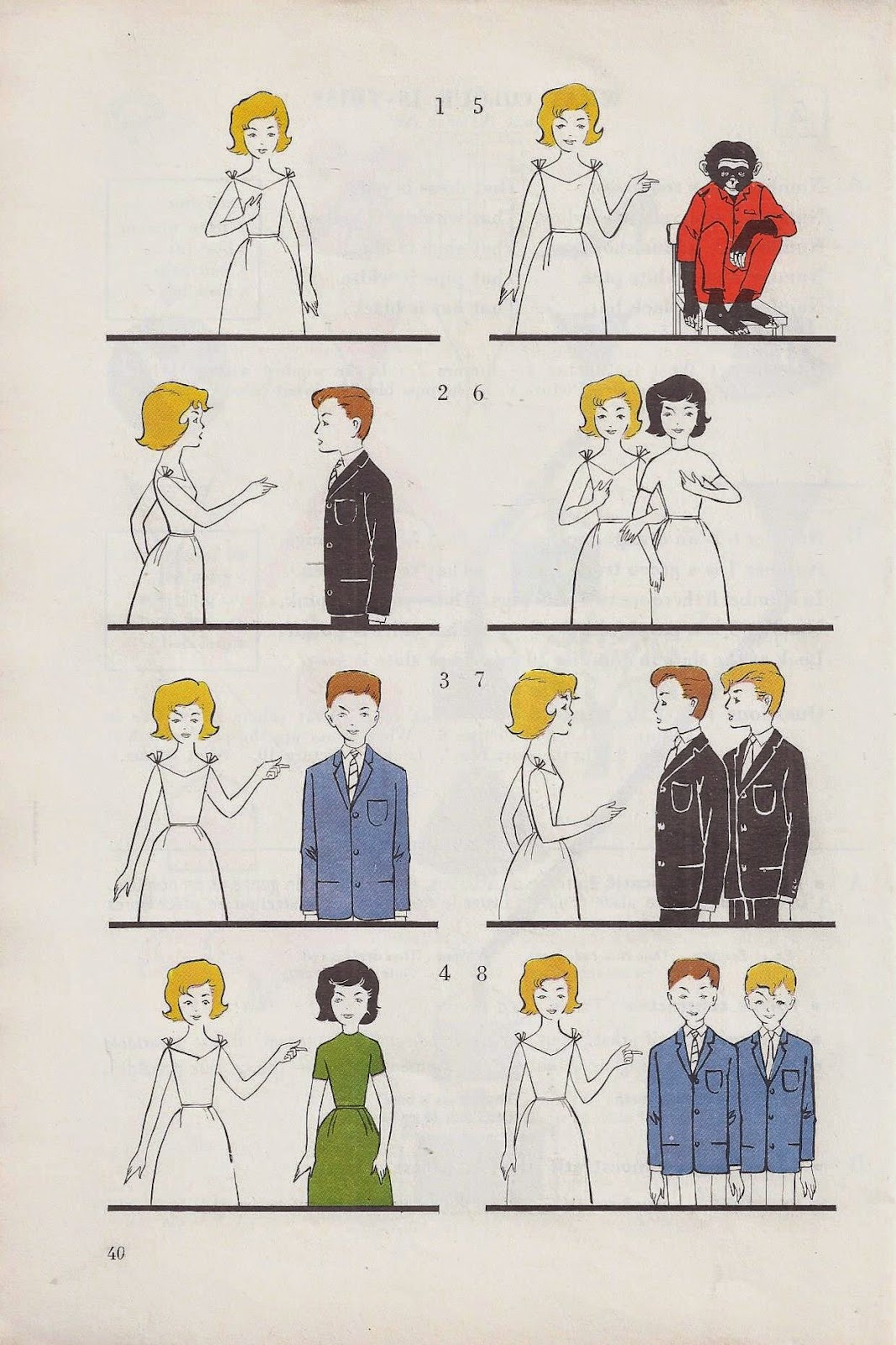 1 5

2 6

3 7

4 8

40