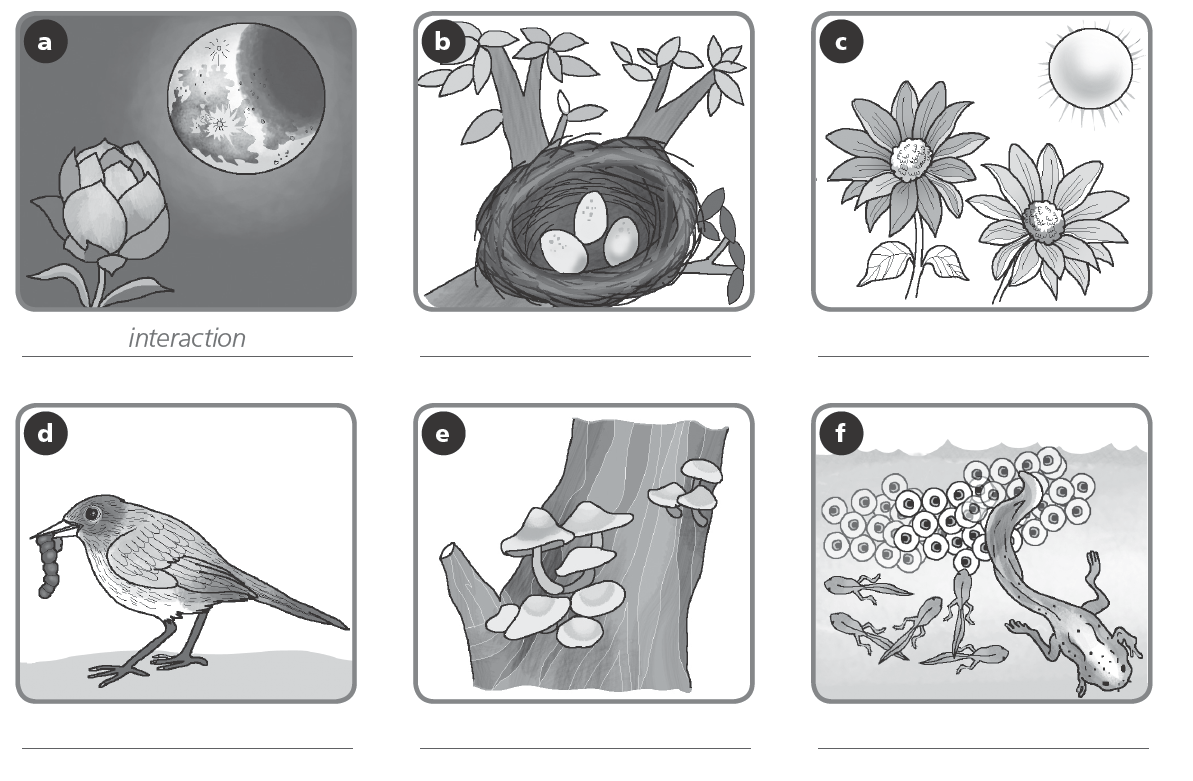 a

interaction

b

c

d

e

f