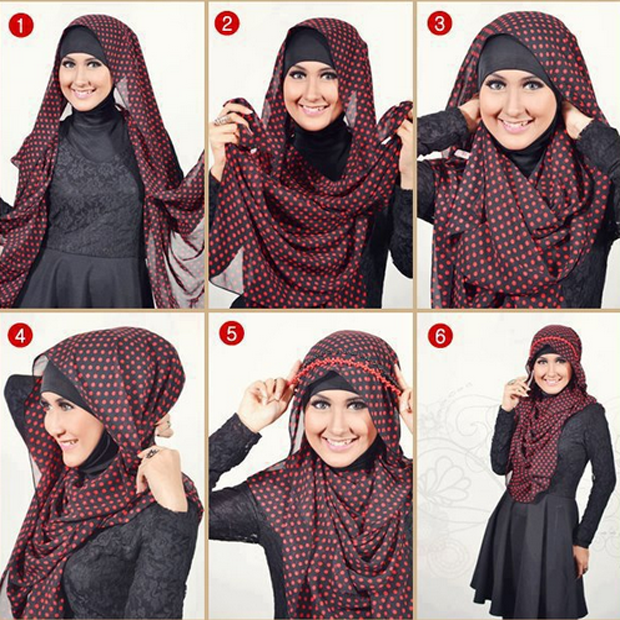 1
2
3
4
5
6