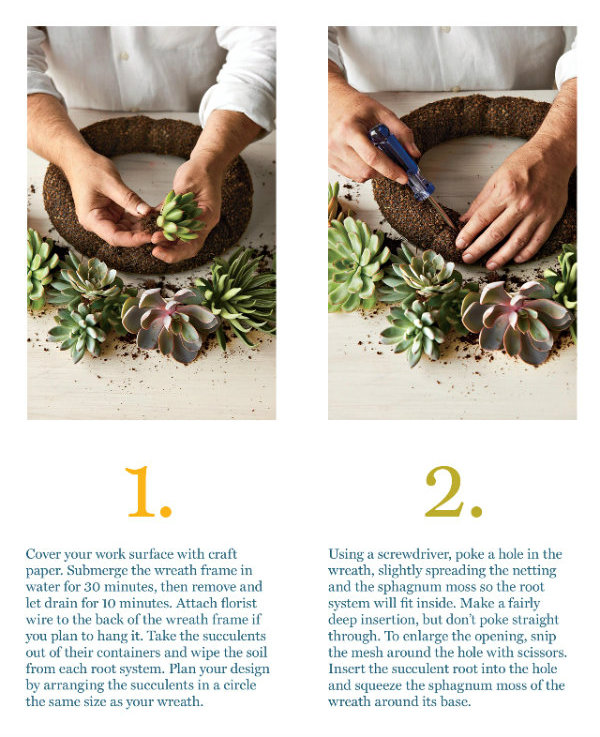 1.

Cover your work surface with craft paper. Submerge the wreath frame in water for 30 minutes, then remove and let drain for 10 minutes. Attach florist wire to the back of the wreath frame if you plan to hang it. Take the succulents out of their containers and wipe the soil from each root system. Plan your design by arranging the succulents in a circle the same size as your wreath.

2.

Using a screwdriver, poke a hole in the wreath, slightly spreading the netting and the sphagnum moss so the root system will fit inside. Make a fairly deep insertion, but don't poke straight through. To enlarge the opening, snip the mesh around the hole with scissors. Insert the succulent root into the hole and squeeze the sphagnum moss of the wreath around its base.