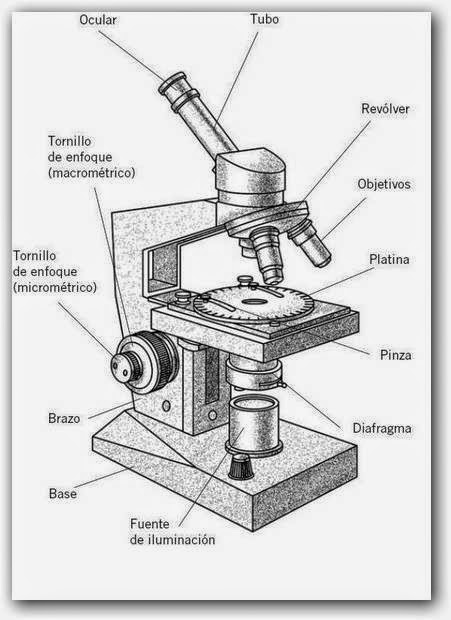 Ocular

Tubo

Revólver

Tornillo de enfoque (macrométrico)

Objetivos

Tornillo de enfoque (micrométrico)

Platina

Pinza

Brazo

Diafragma

Base

Fuente de iluminación