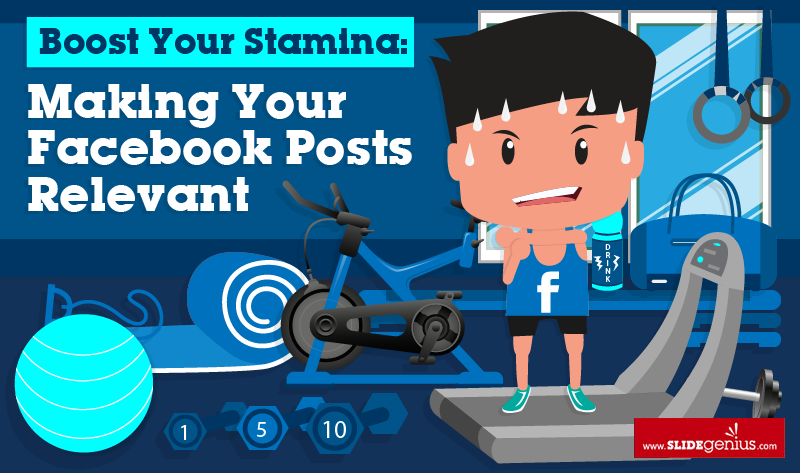 Boost Your Stamina:

Making Your Facebook Posts Relevant

DRINK

f

1

5

10

www.SLIDEgenius.com