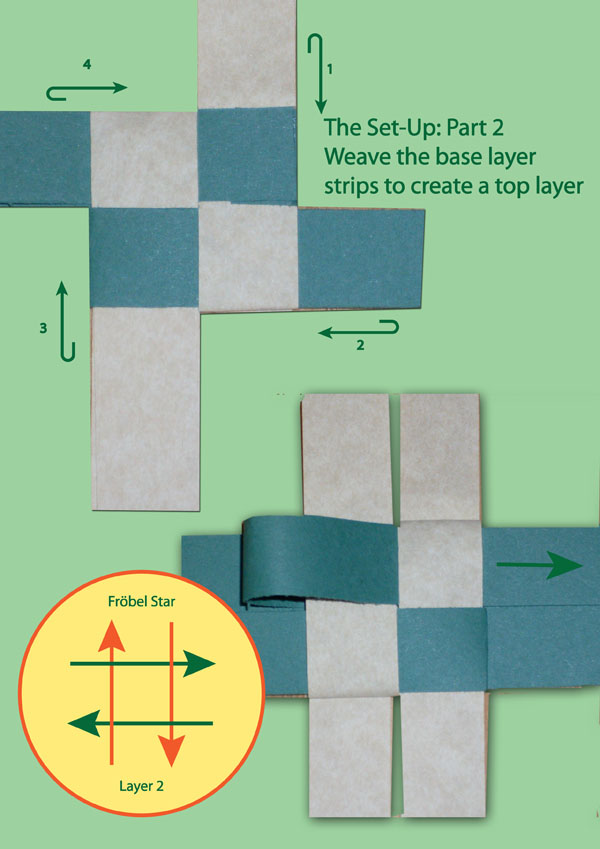 4

1

The Set-Up: Part 2
Weave the base layer strips to create a top layer

3

2

Fröbel Star

Layer 2